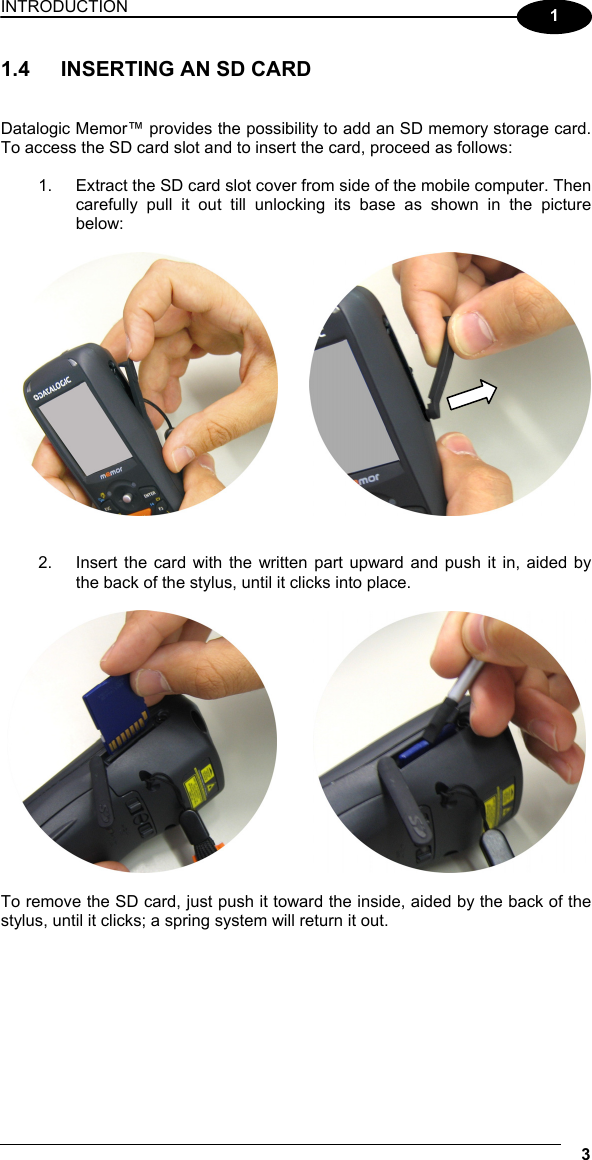 INTRODUCTION

1

1.4 INSERTING AN SD CARD

Datalogic Memor™ provides the possibility to add an SD memory storage card. To access the SD card slot and to insert the card, proceed as follows:

1. Extract the SD card slot cover from side of the mobile computer. Then carefully pull it out till unlocking its base as shown in the picture below:

DATALOGIC
memor
ENTER

memor

2. Insert the card with the written part upward and push it in, aided by the back of the stylus, until it clicks into place.

To remove the SD card, just push it toward the inside, aided by the back of the stylus, until it clicks; a spring system will return it out.

3