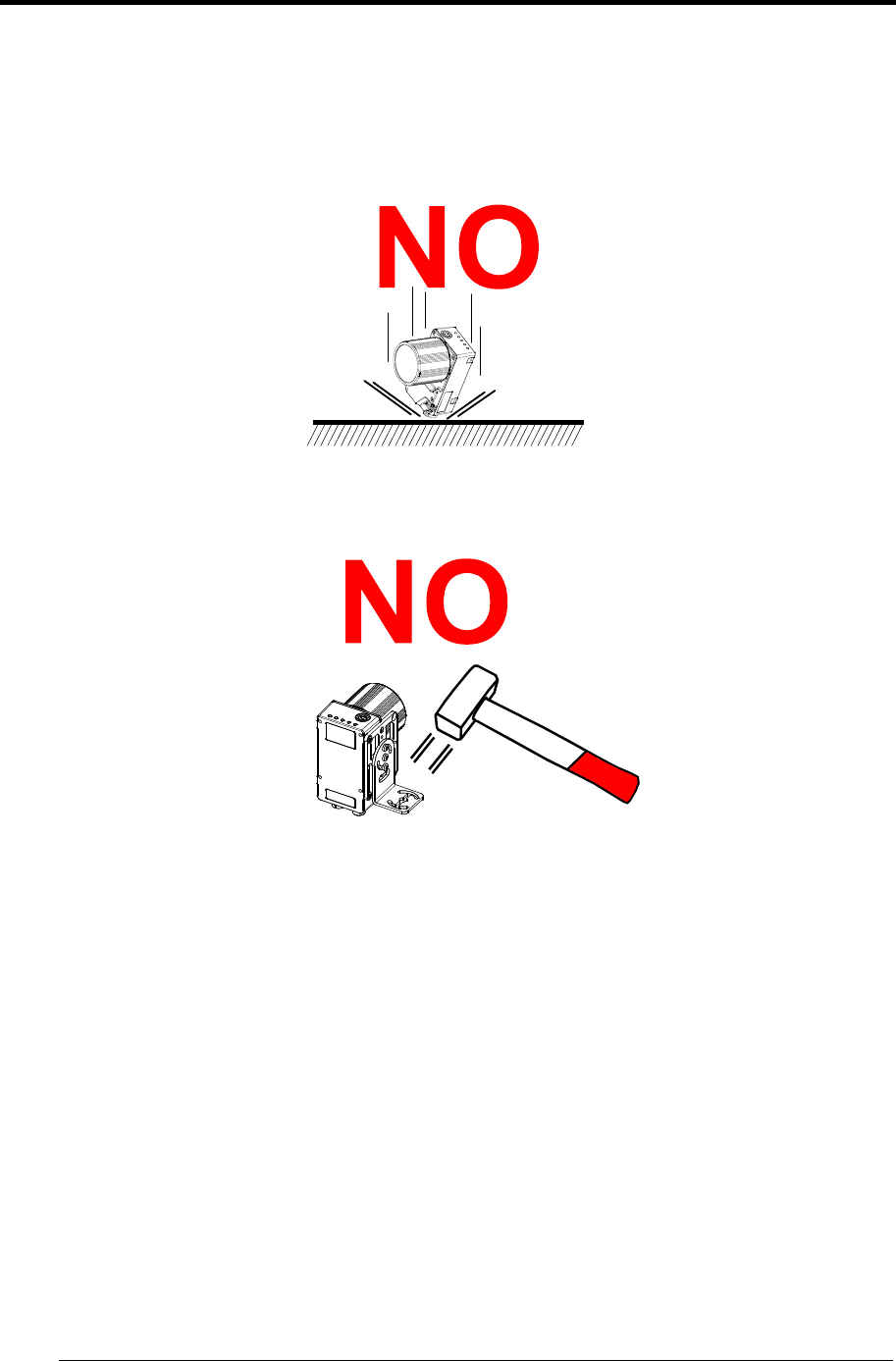 NO

NO