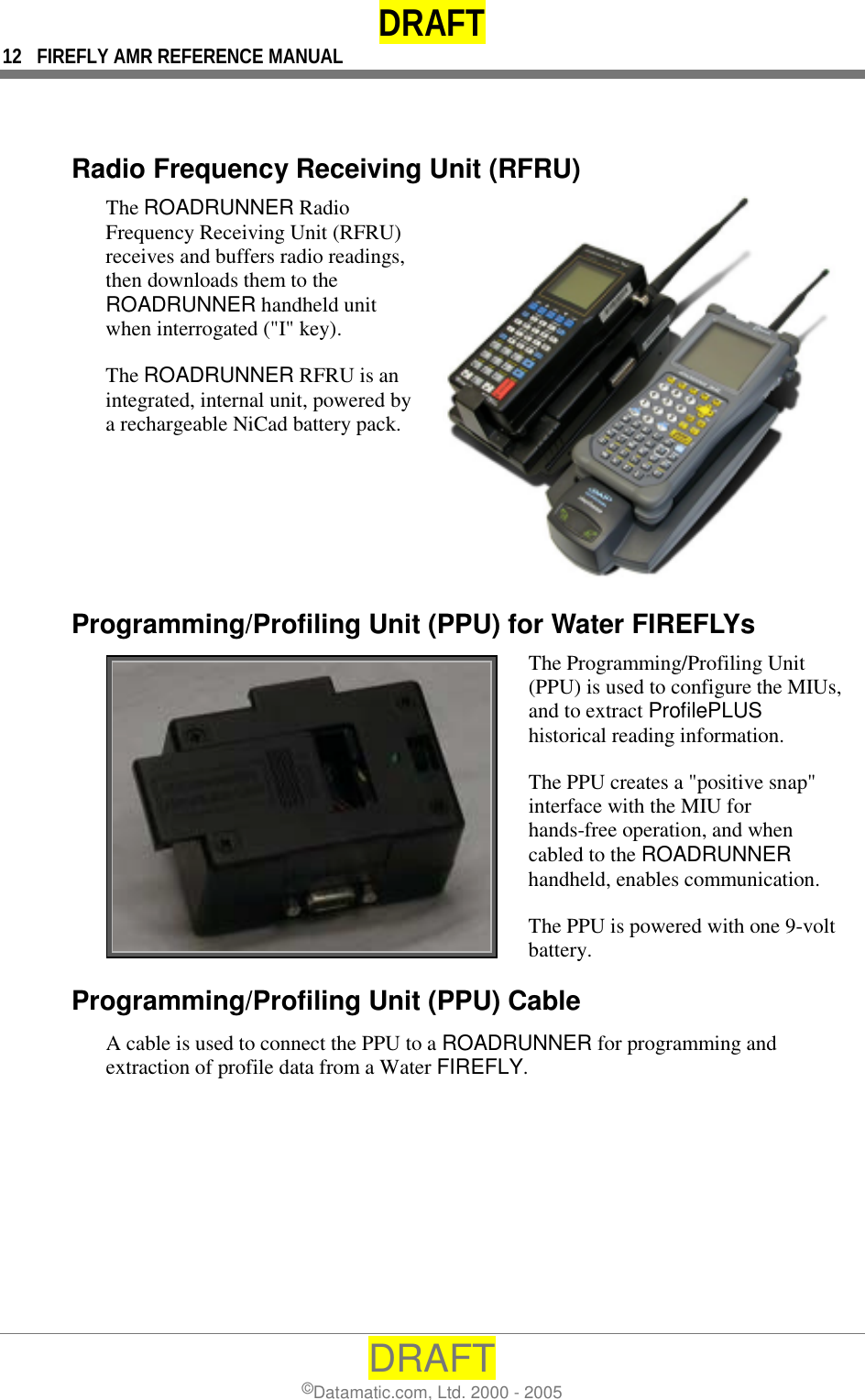 DRAFT

12 FIREFLY AMR REFERENCE MANUAL

Radio Frequency Receiving Unit (RFRU)

The ROADRUNNER Radio Frequency Receiving Unit (RFRU) receives and buffers radio readings, then downloads them to the ROADRUNNER handheld unit when interrogated ("I" key).

The ROADRUNNER RFRU is an integrated, internal unit, powered by a rechargeable NiCad battery pack.

Programming/Profiling Unit (PPU) for Water FIREFLYs

The Programming/Profiling Unit (PPU) is used to configure the MIUs, and to extract ProfilePLUS historical reading information.

The PPU creates a "positive snap" interface with the MIU for hands-free operation, and when cabled to the ROADRUNNER handheld, enables communication.

The PPU is powered with one 9-volt battery.

Programming/Profiling Unit (PPU) Cable

A cable is used to connect the PPU to a ROADRUNNER for programming and extraction of profile data from a Water FIREFLY.

DRAFT

©Datamatic.com, Ltd. 2000 - 2005