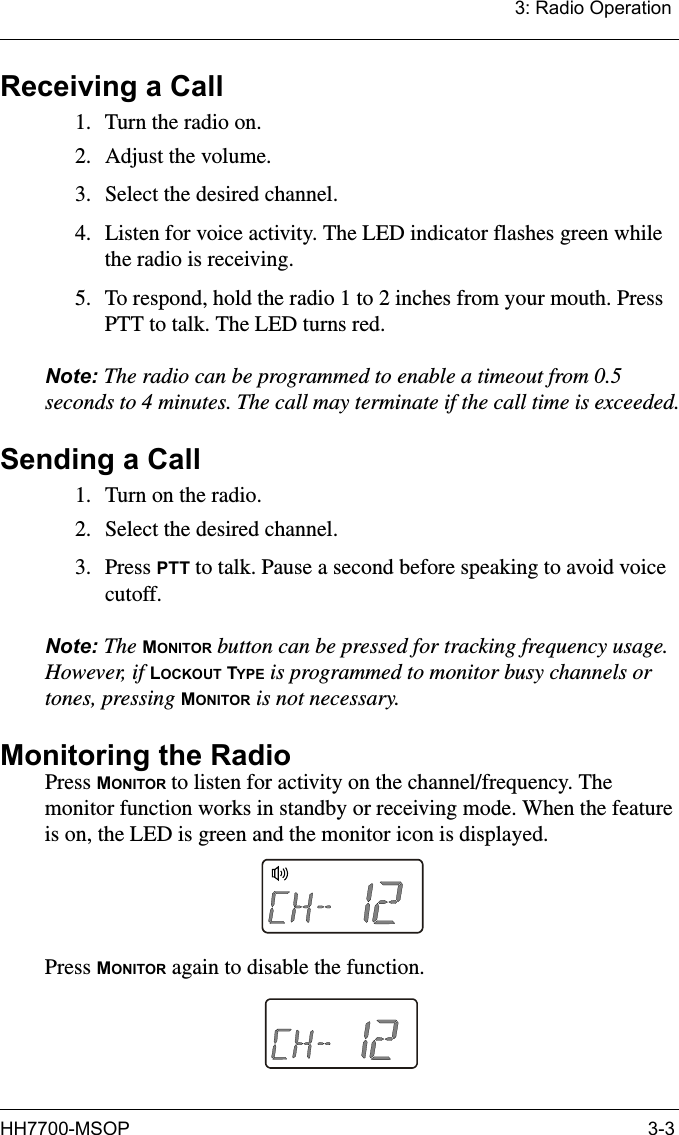 3: Radio Operation

Receiving a Call

1. Turn the radio on.

2. Adjust the volume.

3. Select the desired channel.

4. Listen for voice activity. The LED indicator flashes green while the radio is receiving.

5. To respond, hold the radio 1 to 2 inches from your mouth. Press PTT to talk. The LED turns red.

Note: The radio can be programmed to enable a timeout from 0.5 seconds to 4 minutes. The call may terminate if the call time is exceeded.

Sending a Call

1. Turn on the radio.

2. Select the desired channel.

3. Press PTT to talk. Pause a second before speaking to avoid voice cutoff.

Note: The MONITOR button can be pressed for tracking frequency usage. However, if LOCKOUT TYPE is programmed to monitor busy channels or tones, pressing MONITOR is not necessary.

Monitoring the Radio

Press MONITOR to listen for activity on the channel/frequency. The monitor function works in standby or receiving mode. When the feature is on, the LED is green and the monitor icon is displayed.

CH- 12

Press MONITOR again to disable the function.

CH- 12

HH7700-MSOP

3-3