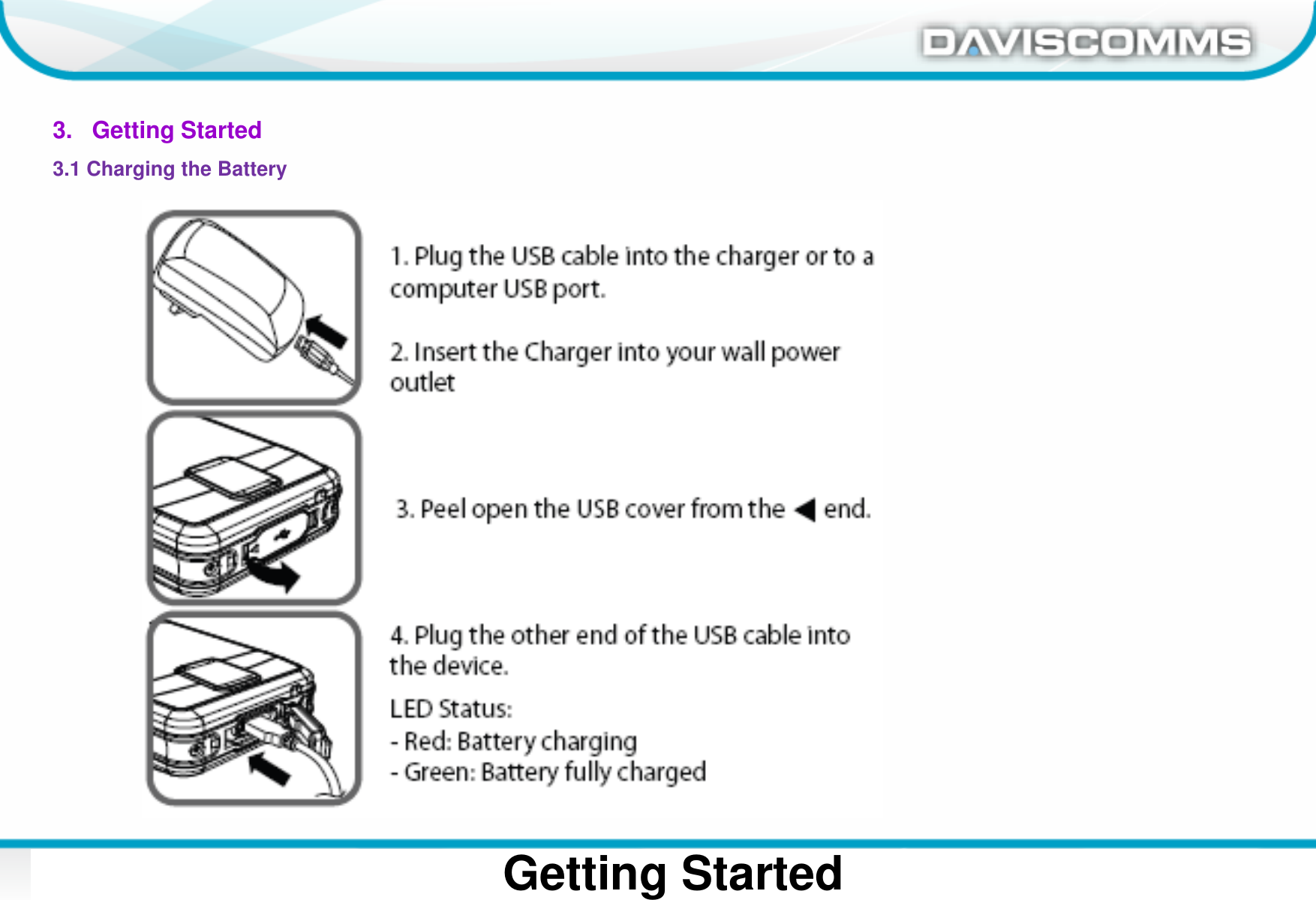 DAVISCOMMS

3. Getting Started

3.1 Charging the Battery

1. Plug the USB cable into the charger or to a computer USB port.

2. Insert the Charger into your wall power outlet

3. Peel open the USB cover from the ◀ end.

4. Plug the other end of the USB cable into the device.

LED Status:
- Red: Battery charging
- Green: Battery fully charged

Getting Started