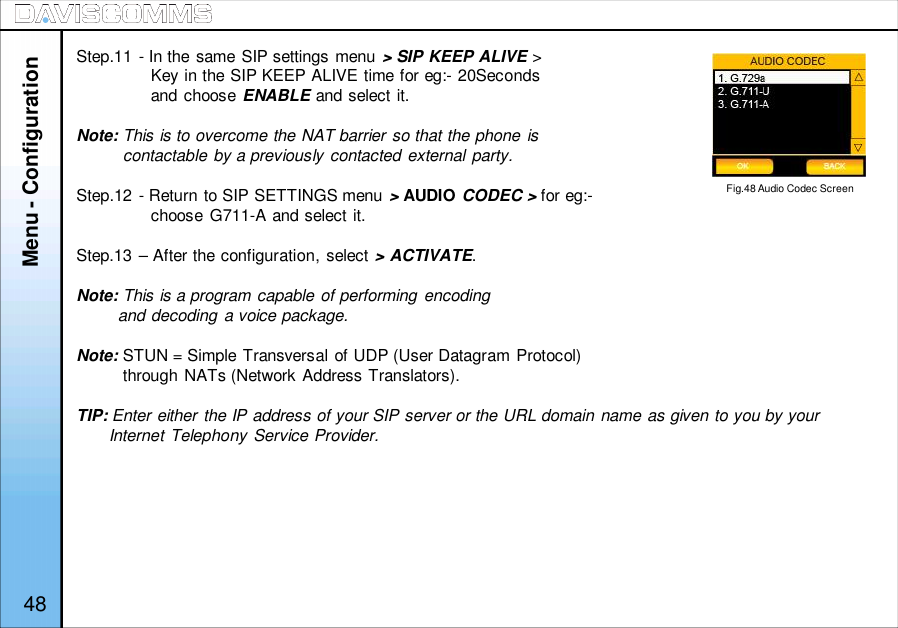 DAVISCOMMS

Menu - Configuration

Step.11 - In the same SIP settings menu > SIP KEEP ALIVE > Key in the SIP KEEP ALIVE time for eg:- 20Seconds and choose ENABLE and select it.

Note: This is to overcome the NAT barrier so that the phone is contactable by a previously contacted external party.

Step.12 - Return to SIP SETTINGS menu > AUDIO CODEC > for eg:- choose G711-A and select it.

Step.13 – After the configuration, select > ACTIVATE.

Note: This is a program capable of performing encoding and decoding a voice package.

Note: STUN = Simple Transversal of UDP (User Datagram Protocol) through NATs (Network Address Translators).

TIP: Enter either the IP address of your SIP server or the URL domain name as given to you by your Internet Telephony Service Provider.

AUDIO CODEC
1. G.729a
2. G.711-U
3. G.711-A
OK
BACK

Fig.48 Audio Codec Screen

48