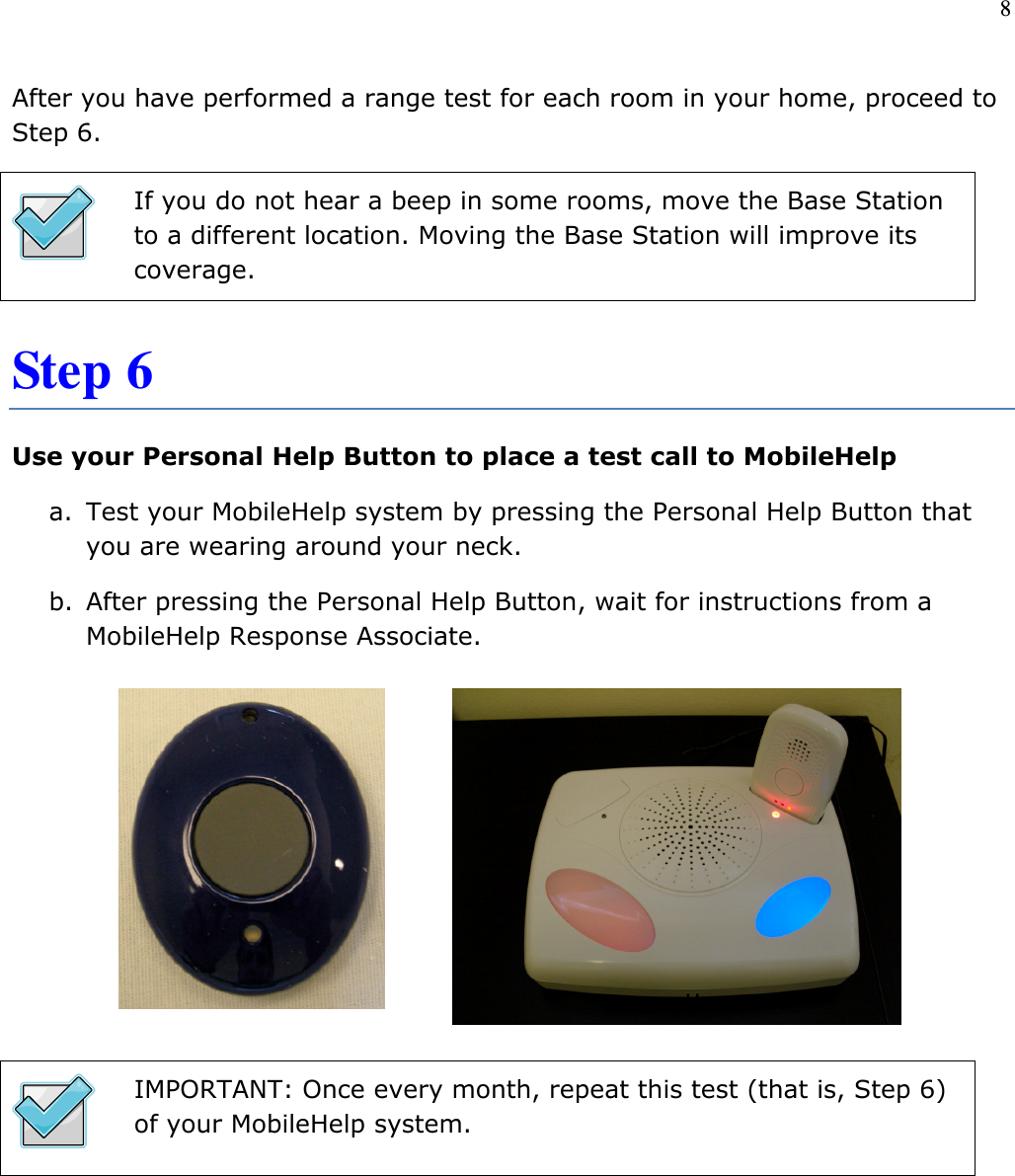 8

After you have performed a range test for each room in your home, proceed to Step 6.

If you do not hear a beep in some rooms, move the Base Station to a different location. Moving the Base Station will improve its coverage.

Step 6

Use your Personal Help Button to place a test call to MobileHelp

a. Test your MobileHelp system by pressing the Personal Help Button that you are wearing around your neck.

b. After pressing the Personal Help Button, wait for instructions from a MobileHelp Response Associate.

IMPORTANT: Once every month, repeat this test (that is, Step 6) of your MobileHelp system.