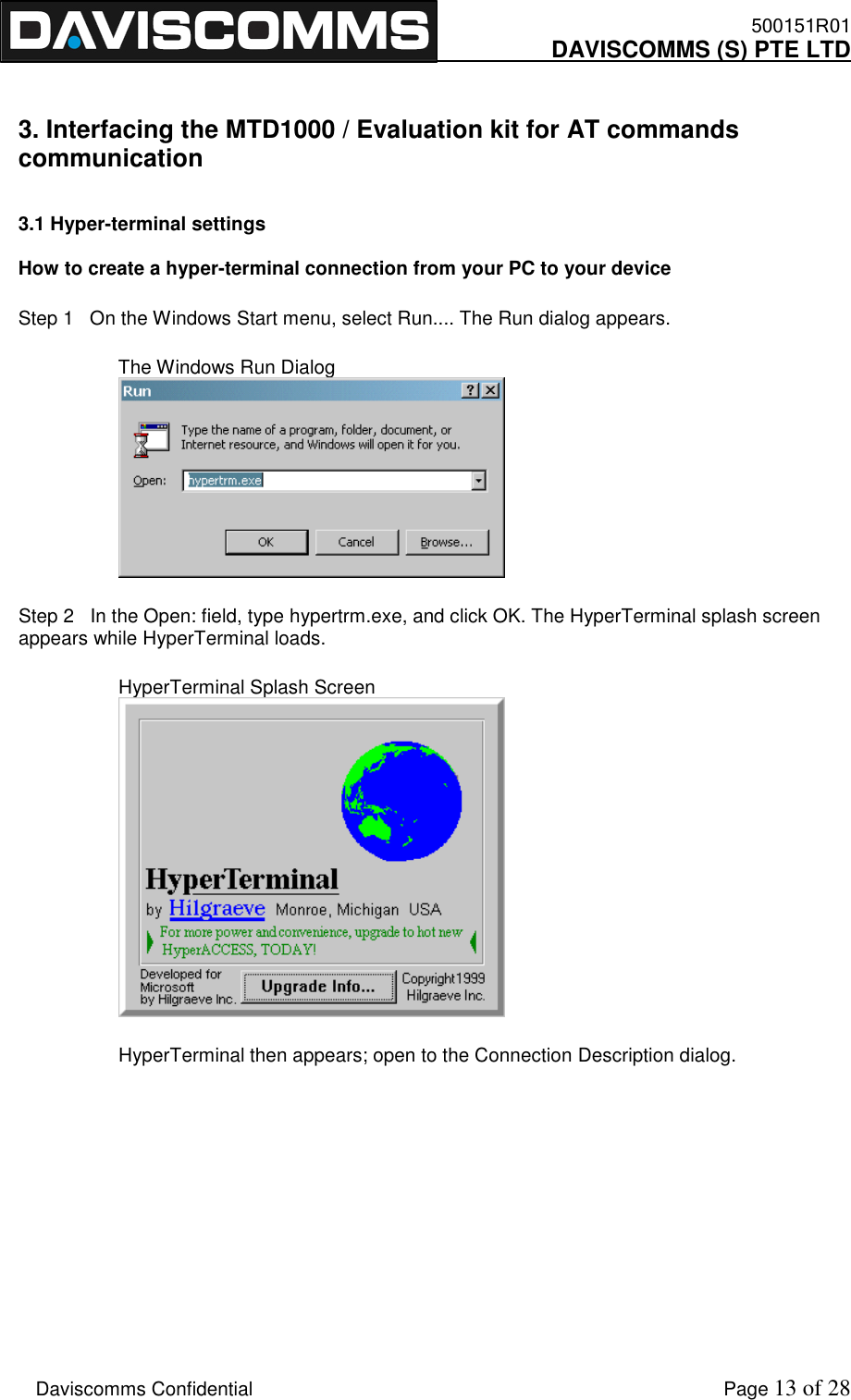 DAVISCOMMS

500151R01
DAVISCOMMS (S) PTE LTD

3. Interfacing the MTD1000 / Evaluation kit for AT commands communication

3.1 Hyper-terminal settings

How to create a hyper-terminal connection from your PC to your device

Step 1 On the Windows Start menu, select Run.... The Run dialog appears.

The Windows Run Dialog

Run

? X

Type the name of a program, folder, document, or Internet resource, and Windows will open it for you.

Open: hypertrm.exe

OK Cancel Browse...

Step 2 In the Open: field, type hypertrm.exe, and click OK. The HyperTerminal splash screen appears while HyperTerminal loads.

HyperTerminal Splash Screen

HyperTerminal
by Hilgraeve Monroe, Michigan USA
For more power and convenience, upgrade to hot new HyperACCESS, TODAY!
Developed for Microsoft by Hilgraeve Inc.
Upgrade Info...
Copyright 1999 Hilgraeve Inc.

HyperTerminal then appears; open to the Connection Description dialog.

Daviscomms Confidential

Page 13 of 28