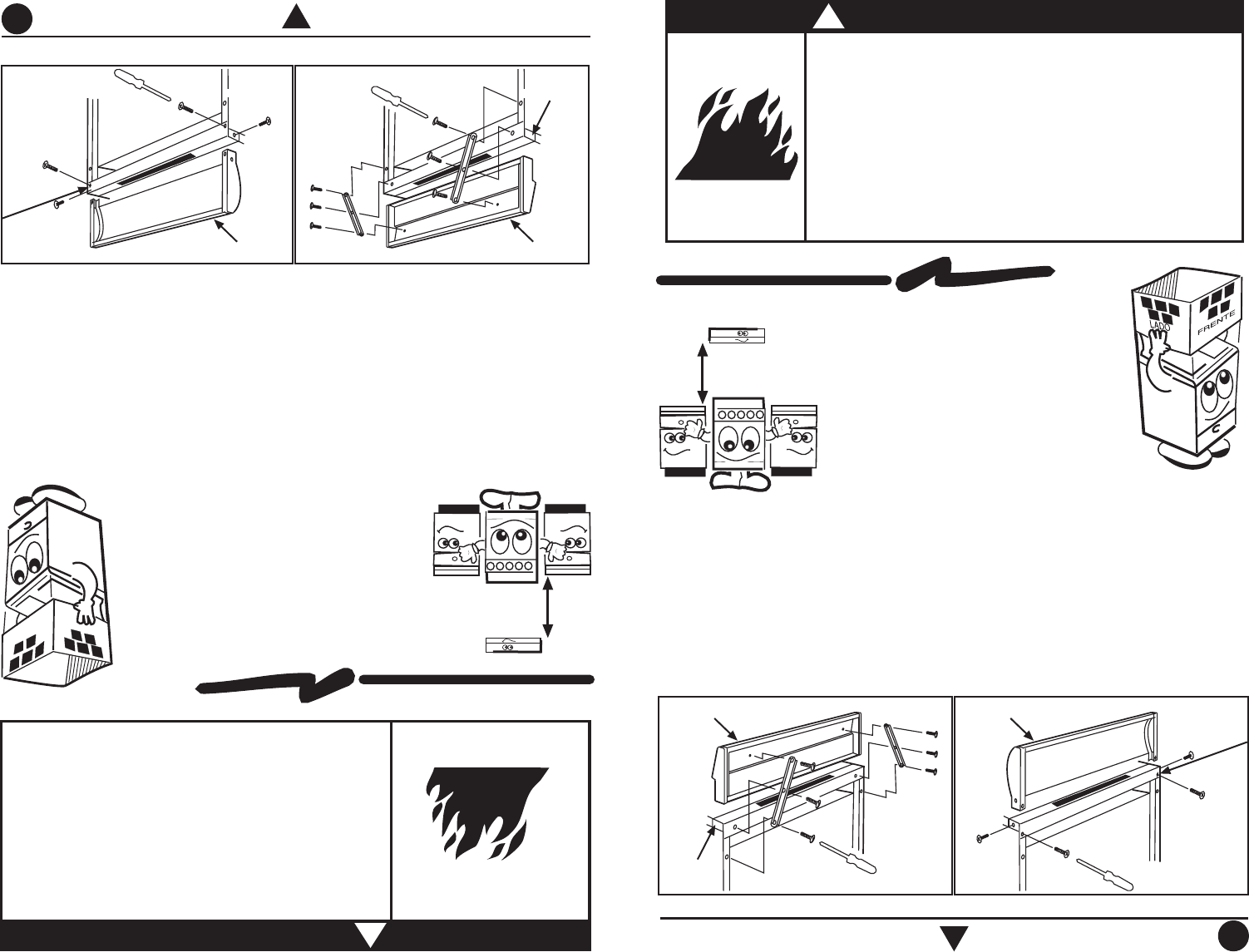 LADO

FRENTE