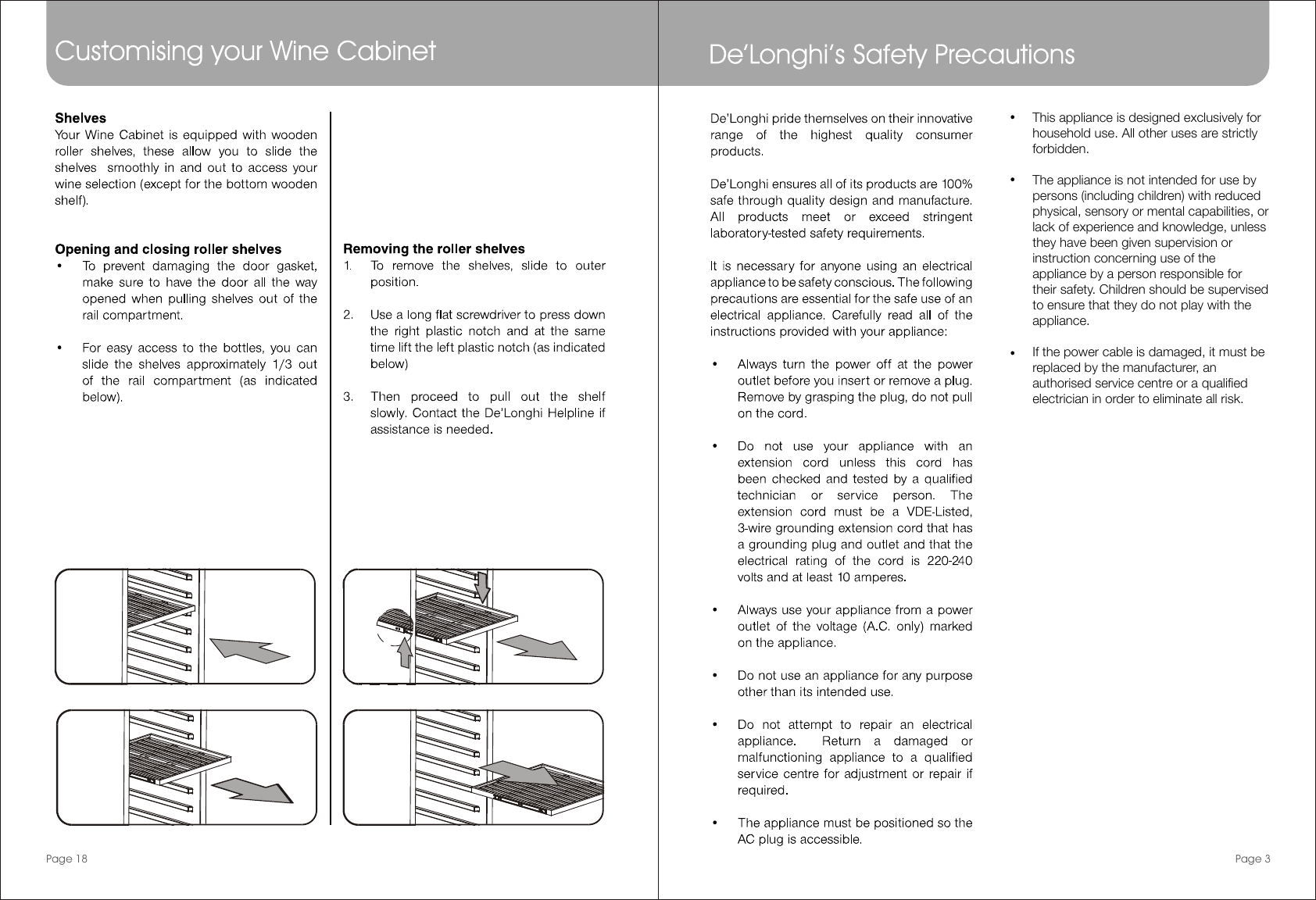 Customising your Wine Cabinet

Shelves
Your Wine Cabinet is equipped with wooden roller shelves, these allow you to slide the shelves smoothly in and out to access your wine selection (except for the bottom wooden shelf).

Opening and closing roller shelves
• To prevent damaging the door gasket, make sure to have the door all the way opened when pulling shelves out of the rail compartment.

• For easy access to the bottles, you can slide the shelves approximately 1/3 out of the rail compartment (as indicated below).

Removing the roller shelves
1. To remove the shelves, slide to outer position.

2. Use a long flat screwdriver to press down the right plastic notch and at the same time lift the left plastic notch (as indicated below)

3. Then proceed to pull out the shelf slowly. Contact the De'Longhi Helpline if assistance is needed.

Page 18

De'Longhi's Safety Precautions

De'Longhi pride themselves on their innovative range of the highest quality consumer products.

De'Longhi ensures all of its products are 100% safe through quality design and manufacture. All products meet or exceed stringent laboratory-tested safety requirements.

It is necessary for anyone using an electrical appliance to be safety conscious. The following precautions are essential for the safe use of an electrical appliance. Carefully read all of the instructions provided with your appliance:

• Always turn the power off at the power outlet before you insert or remove a plug. Remove by grasping the plug, do not pull on the cord.

• Do not use your appliance with an extension cord unless this cord has been checked and tested by a qualified technician or service person. The extension cord must be a VDE-Listed, 3-wire grounding extension cord that has a grounding plug and outlet and that the electrical rating of the cord is 220-240 volts and at least 10 amperes.

• Always use your appliance from a power outlet of the voltage (A.C. only) marked on the appliance.

• Do not use an appliance for any purpose other than its intended use.

• Do not attempt to repair an electrical appliance. Return a damaged or malfunctioning appliance to a qualified service centre for adjustment or repair if required.

• The appliance must be positioned so the AC plug is accessible.

• This appliance is designed exclusively for household use. All other uses are strictly forbidden.

• The appliance is not intended for use by persons (including children) with reduced physical, sensory or mental capabilities, or lack of experience and knowledge, unless they have been given supervision or instruction concerning use of the appliance by a person responsible for their safety. Children should be supervised to ensure that they do not play with the appliance.

• If the power cable is damaged, it must be replaced by the manufacturer, an authorised service centre or a qualified electrician in order to eliminate all risk.

Page 3