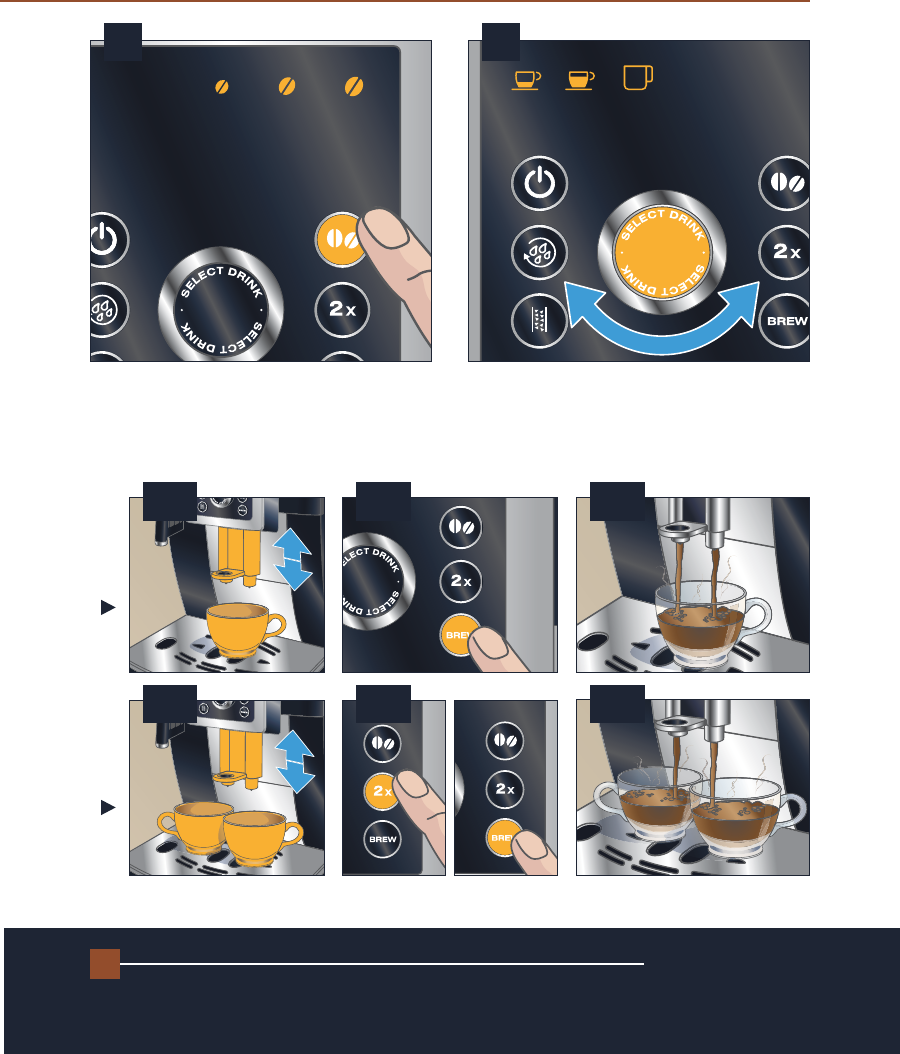 SELECT DRINK · SELECT DRINK ·

2x

SELECT DRINK · SELECT DRINK ·

2x

BREW

SELECT DRINK · SELECT DRINK ·

2x

BREW

2x

BREW

2x

BREW