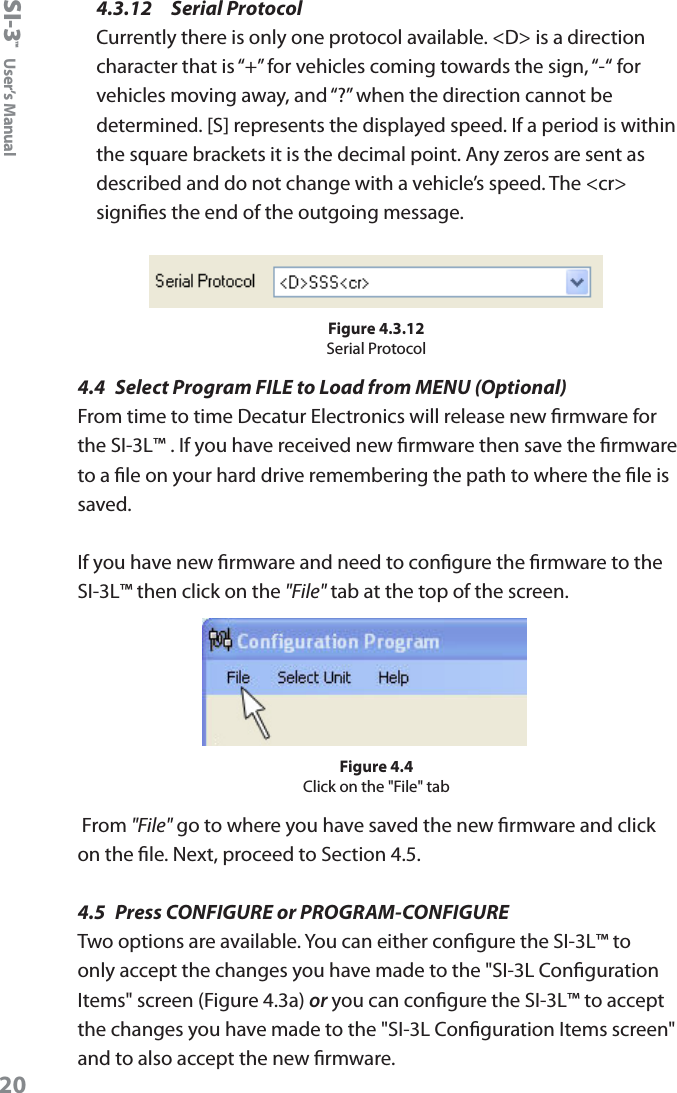 SI-3™ User's Manual

4.3.12 Serial Protocol

Currently there is only one protocol available. <D> is a direction character that is "+" for vehicles coming towards the sign, "-" for vehicles moving away, and "?" when the direction cannot be determined. [S] represents the displayed speed. If a period is within the square brackets it is the decimal point. Any zeros are sent as described and do not change with a vehicle's speed. The <cr> signifies the end of the outgoing message.

Serial Protocol <D>SSS<cr>

Figure 4.3.12
Serial Protocol

4.4 Select Program FILE to Load from MENU (Optional)

From time to time Decatur Electronics will release new firmware for the SI-3L™ . If you have received new firmware then save the firmware to a file on your hard drive remembering the path to where the file is saved.

If you have new firmware and need to configure the firmware to the SI-3L™ then click on the "File" tab at the top of the screen.

Configuration Program
File Select Unit Help

Figure 4.4
Click on the "File" tab

From "File" go to where you have saved the new firmware and click on the file. Next, proceed to Section 4.5.

4.5 Press CONFIGURE or PROGRAM-CONFIGURE

Two options are available. You can either configure the SI-3L™ to only accept the changes you have made to the "SI-3L Configuration Items" screen (Figure 4.3a) or you can configure the SI-3L™ to accept the changes you have made to the "SI-3L Configuration Items screen" and to also accept the new firmware.

20