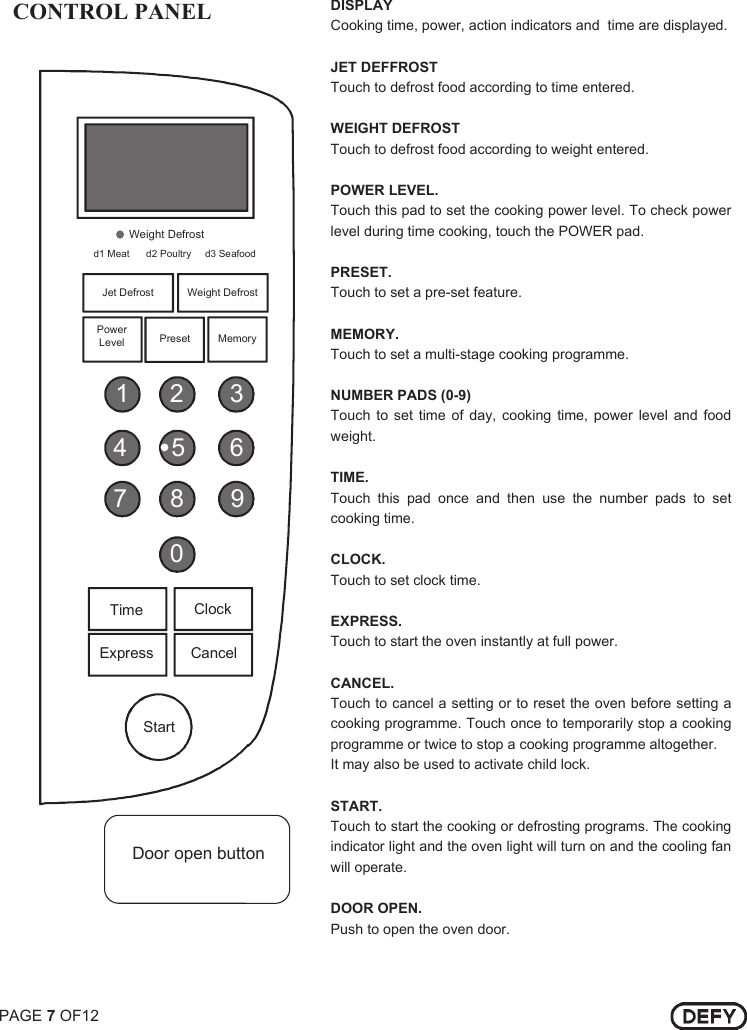 CONTROL PANEL

Weight Defrost
d1 Meat d2 Poultry d3 Seafood

Jet Defrost
Weight Defrost
Power Level
Preset
Memory

1 2 3
4 5 6
7 8 9
0

Time
Clock
Express
Cancel
Start

Door open button

DISPLAY
Cooking time, power, action indicators and time are displayed.

JET DEFFROST
Touch to defrost food according to time entered.

WEIGHT DEFROST
Touch to defrost food according to weight entered.

POWER LEVEL.
Touch this pad to set the cooking power level. To check power level during time cooking, touch the POWER pad.

PRESET.
Touch to set a pre-set feature.

MEMORY.
Touch to set a multi-stage cooking programme.

NUMBER PADS (0-9)
Touch to set time of day, cooking time, power level and food weight.

TIME.
Touch this pad once and then use the number pads to set cooking time.

CLOCK.
Touch to set clock time.

EXPRESS.
Touch to start the oven instantly at full power.

CANCEL.
Touch to cancel a setting or to reset the oven before setting a cooking programme. Touch once to temporarily stop a cooking programme or twice to stop a cooking programme altogether.
It may also be used to activate child lock.

START.
Touch to start the cooking or defrosting programs. The cooking indicator light and the oven light will turn on and the cooling fan will operate.

DOOR OPEN.
Push to open the oven door.

PAGE 7 OF12

DEFY