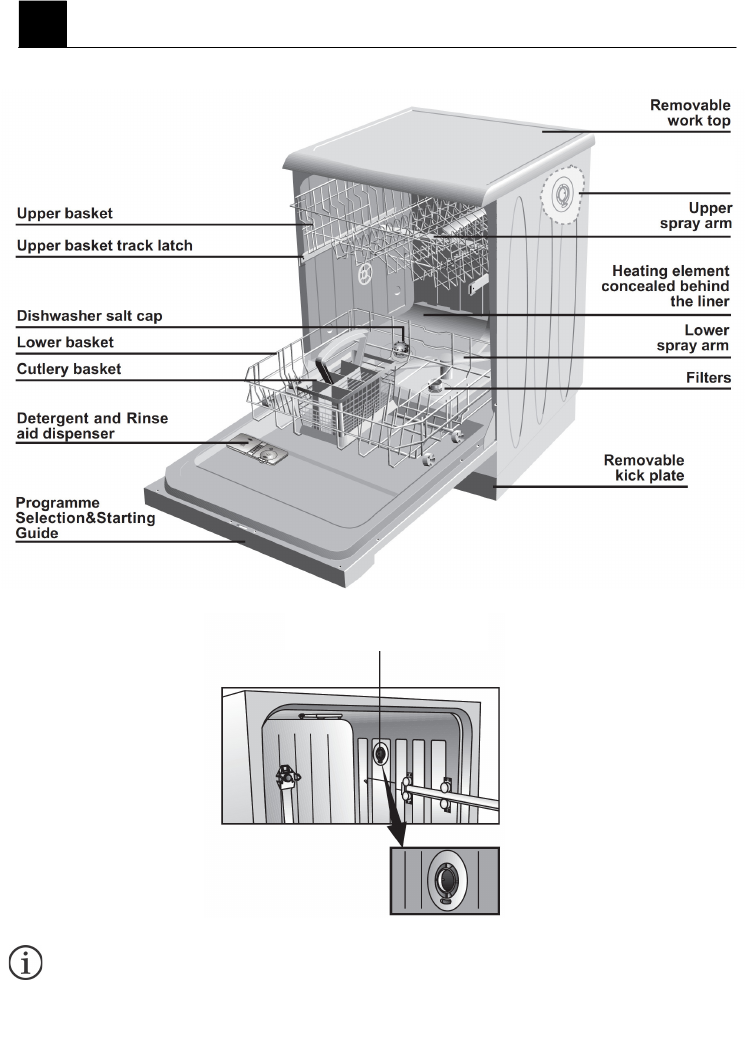 Removable work top

Upper spray arm

Heating element concealed behind the liner

Lower spray arm

Filters

Removable kick plate

Upper basket

Upper basket track latch

Dishwasher salt cap

Lower basket

Cutlery basket

Detergent and Rinse aid dispenser

Programme Selection&Starting Guide