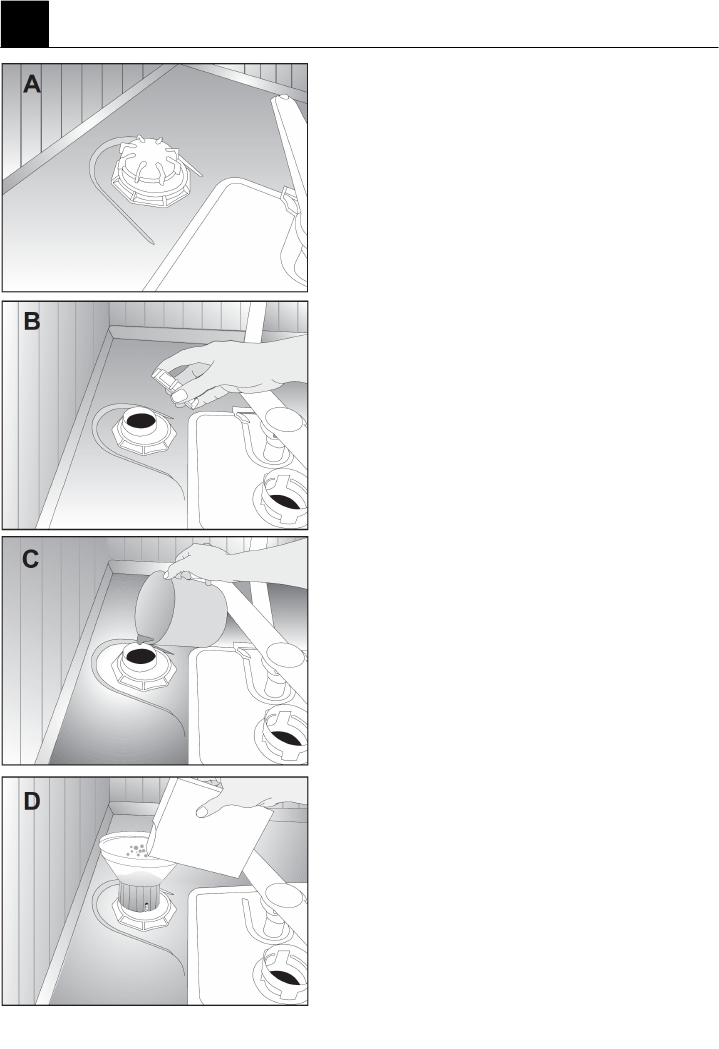 A

B

C

D