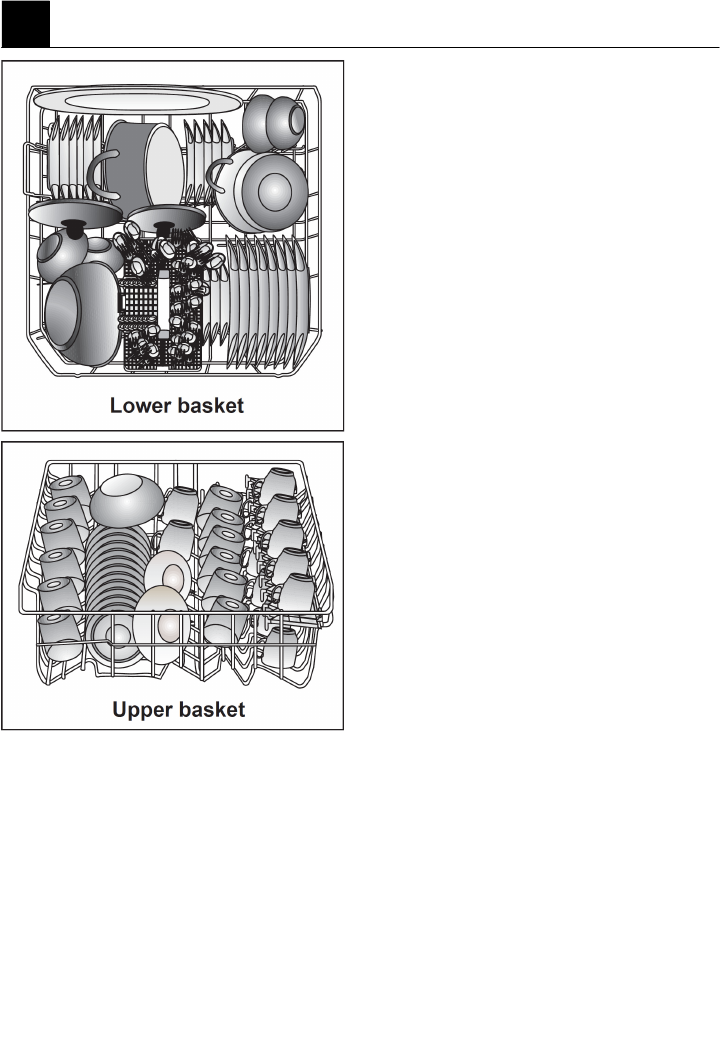 Lower basket

Upper basket