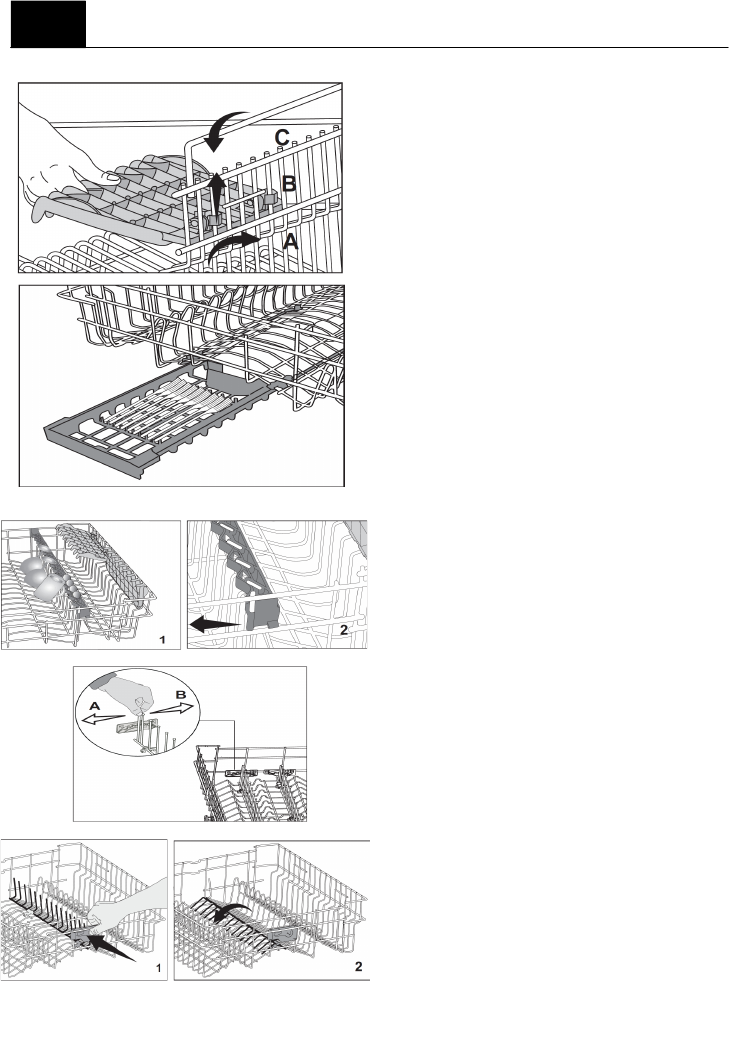 C
B
A

1
2

A
B

1
2