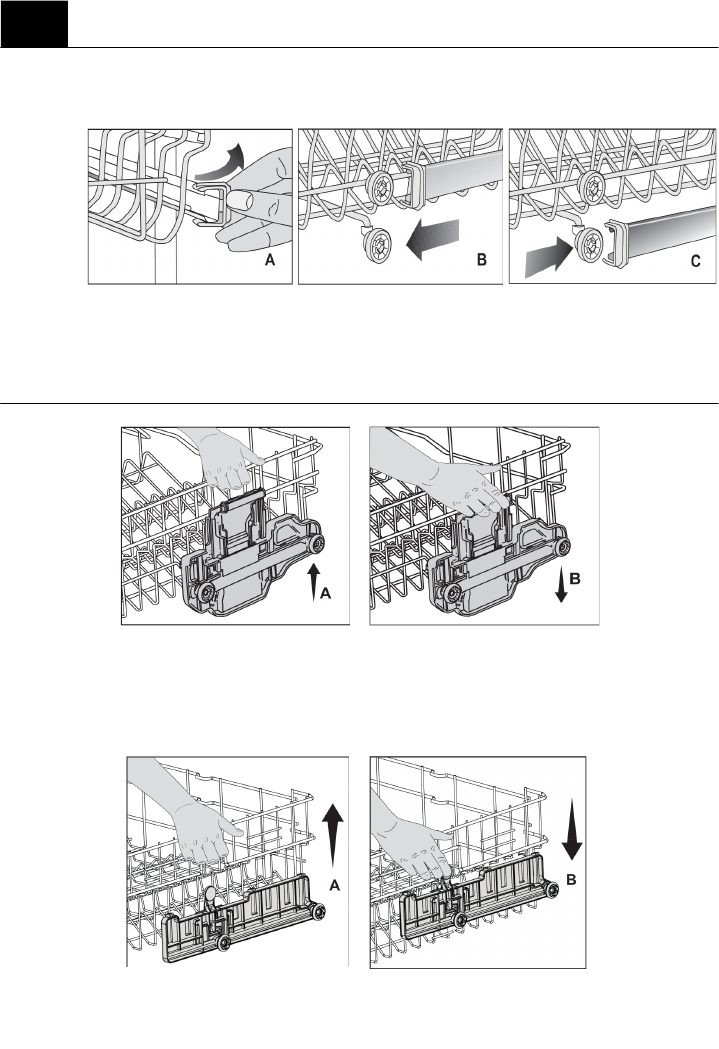 A

B

C

A

B

A

B