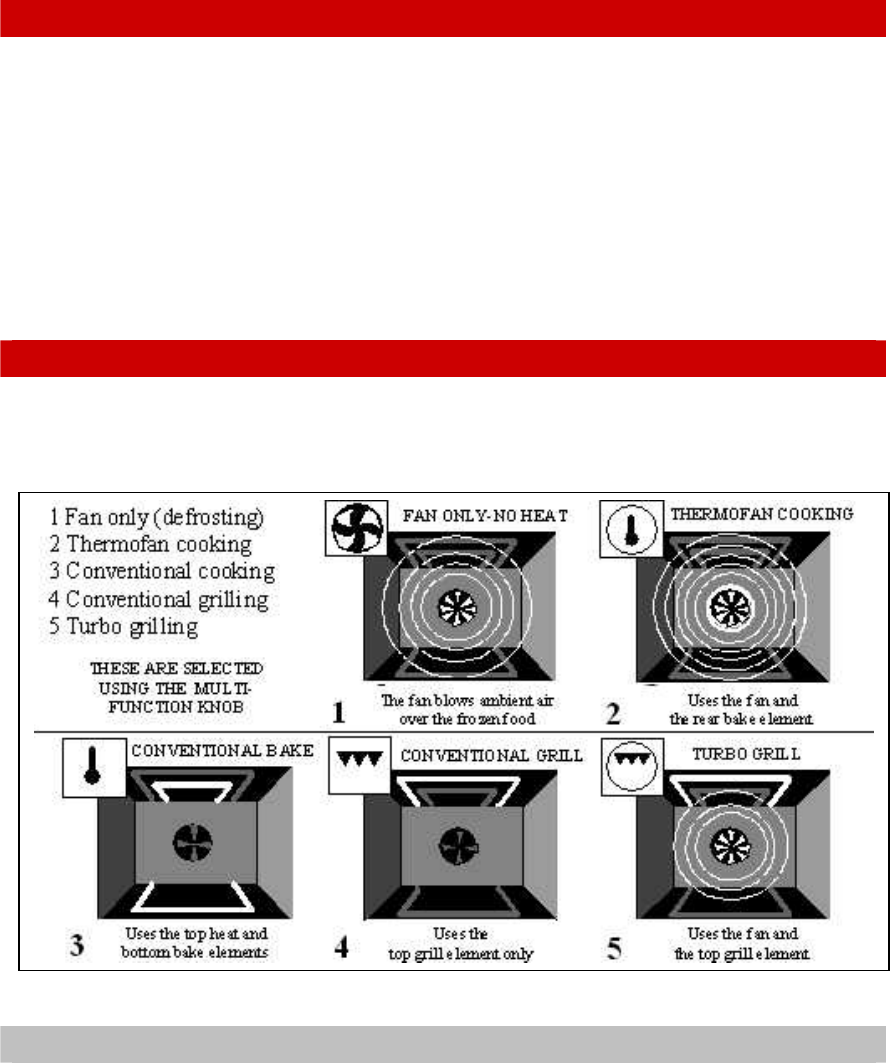 1 Fan only (defrosting)
2 Thermofan cooking
3 Conventional cooking
4 Conventional grilling
5 Turbo grilling

THESE ARE SELECTED USING THE MULTI-FUNCTION KNOB

FAN ONLY-NO HEAT

1 The fan blows ambient air over the frozen food

THERMOFAN COOKING

2 Uses the fan and the rear bake element

CONVENTIONAL BAKE

3 Uses the top heat and bottom bake elements

CONVENTIONAL GRILL

4 Uses the top grill element only

TURBO GRILL

5 Uses the fan and the top grill element