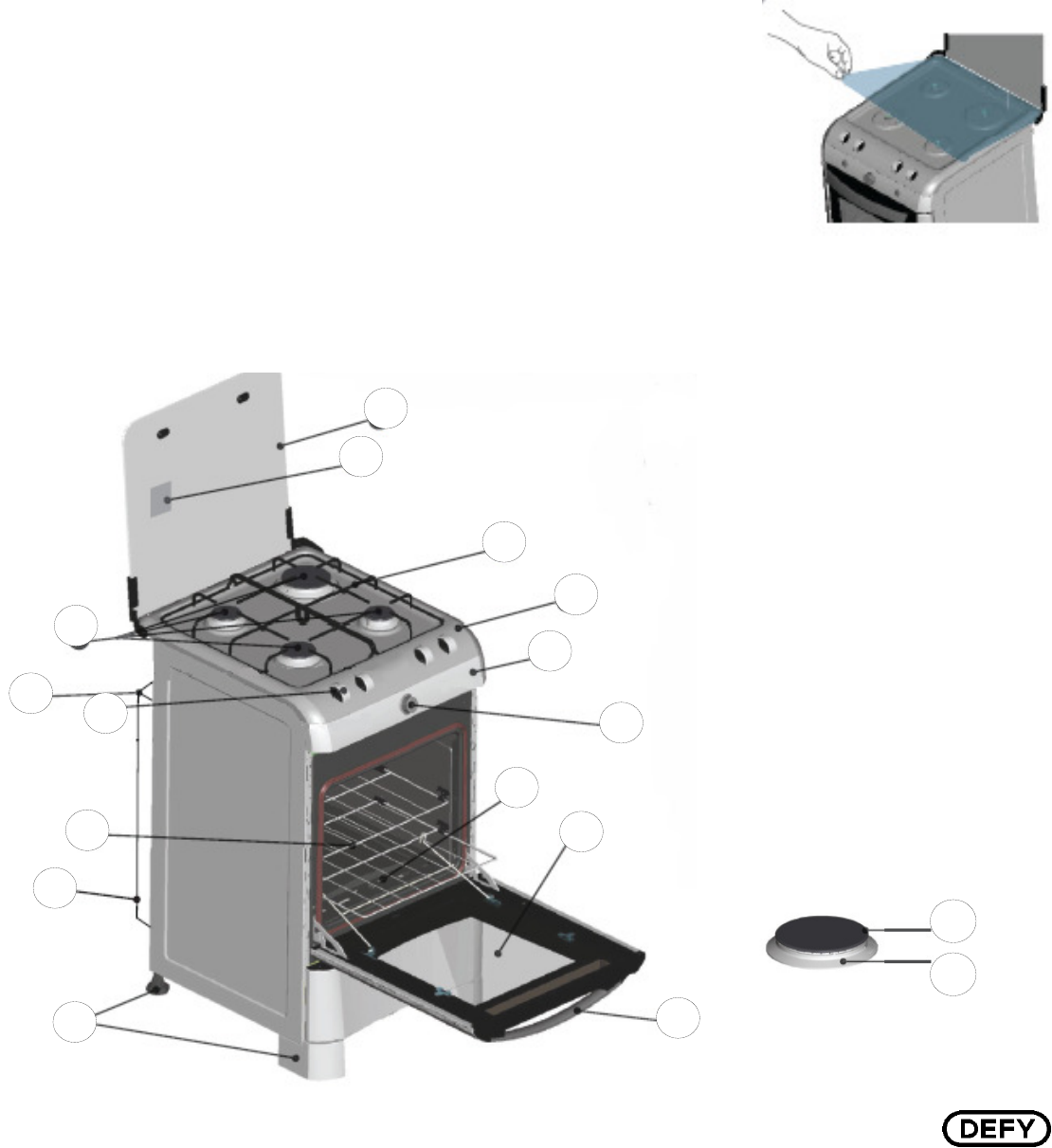 DEFY