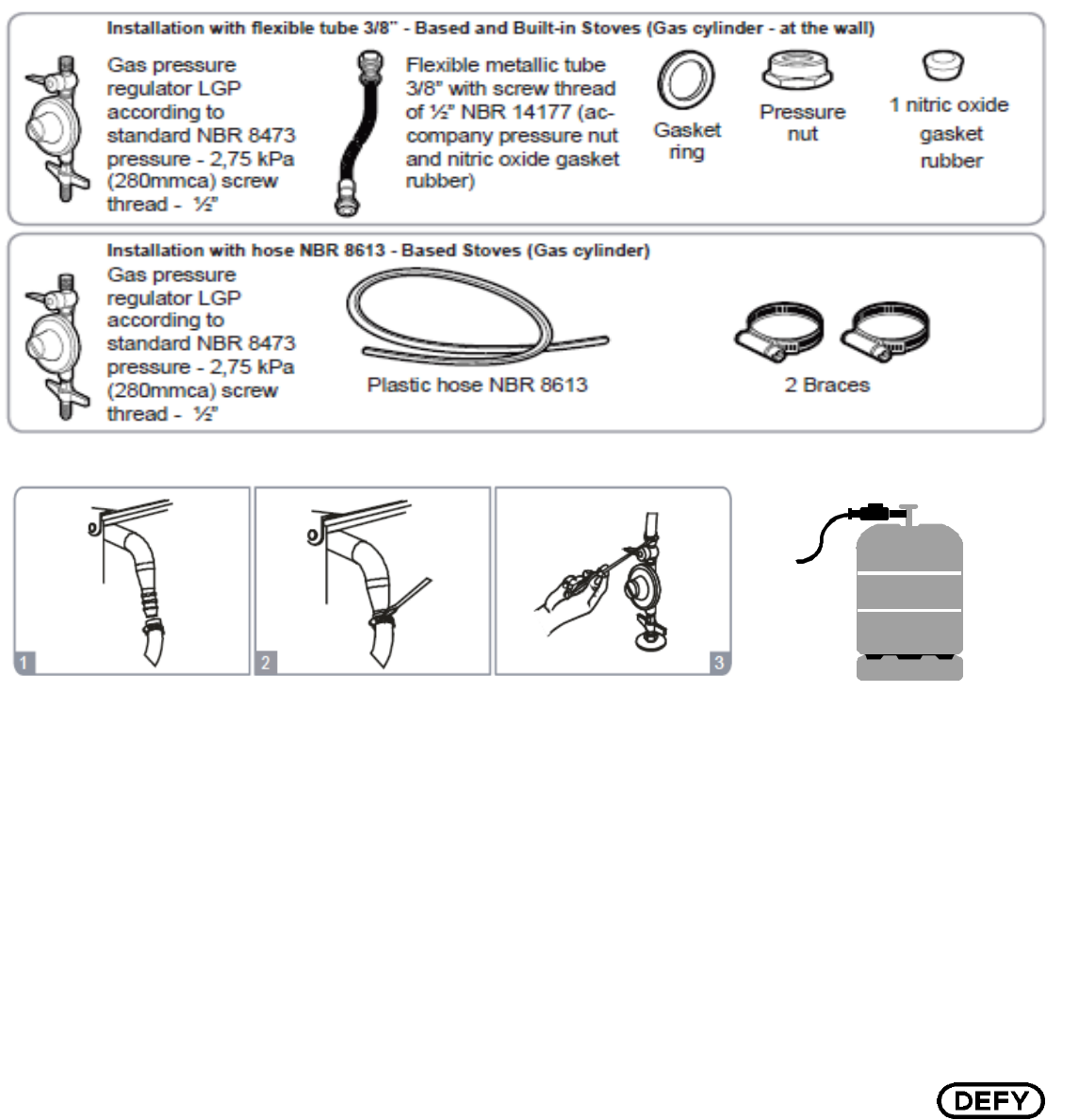 Installation with flexible tube 3/8" - Based and Built-in Stoves (Gas cylinder - at the wall)

Gas pressure regulator LGP according to standard NBR 8473 pressure - 2,75 kPa (280mmca) screw thread - ½"

Flexible metallic tube 3/8" with screw thread of ½" NBR 14177 (accompany pressure nut and nitric oxide gasket rubber)

Gasket ring

Pressure nut

1 nitric oxide gasket rubber

Installation with hose NBR 8613 - Based Stoves (Gas cylinder)

Gas pressure regulator LGP according to standard NBR 8473 pressure - 2,75 kPa (280mmca) screw thread - ½"

Plastic hose NBR 8613

2 Braces

1

2

3

DEFY