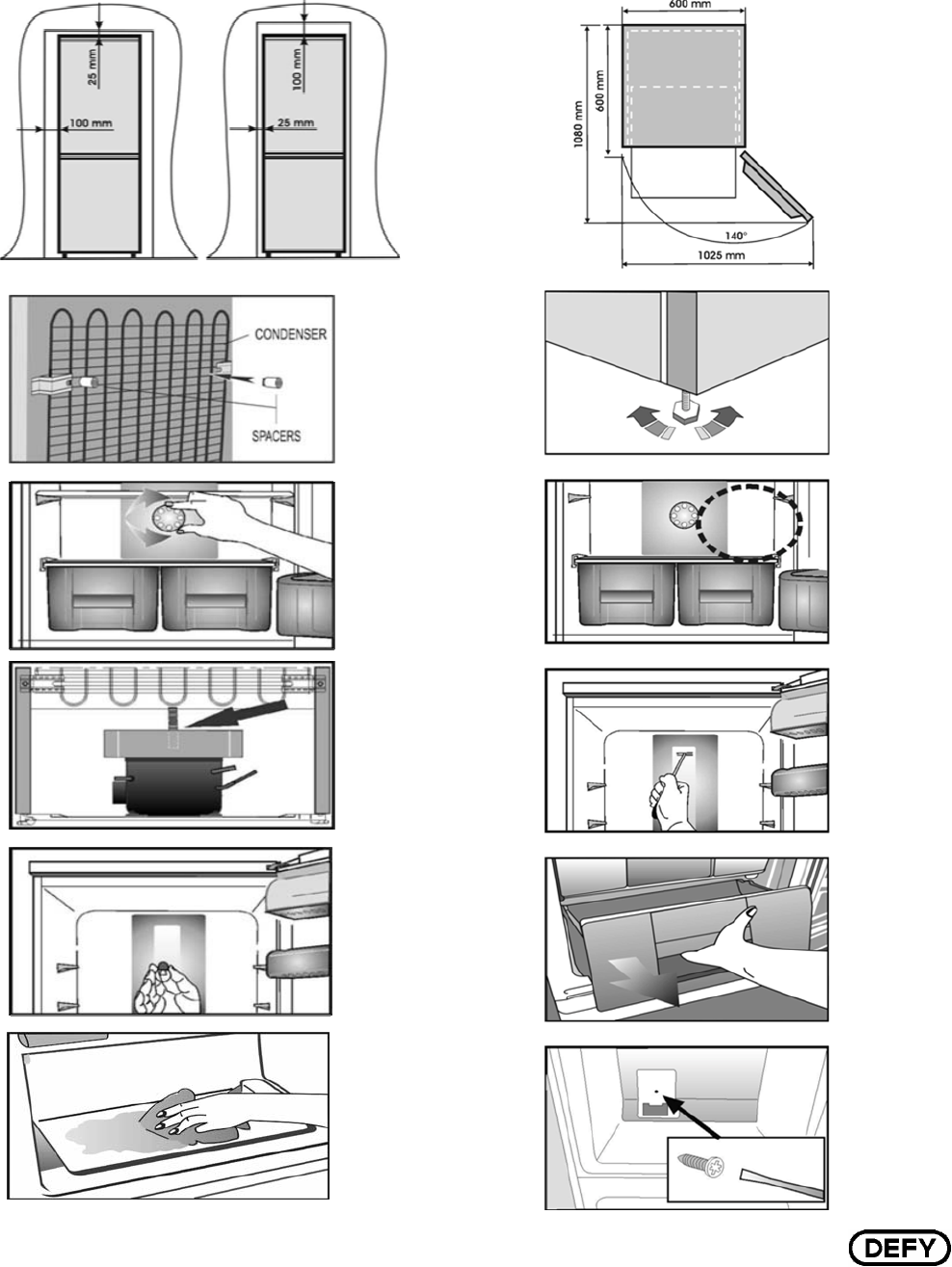 25 mm
100 mm
100 mm
25 mm

600 mm
600 mm
1080 mm
140°
1025 mm

CONDENSER
SPACERS

DEFY