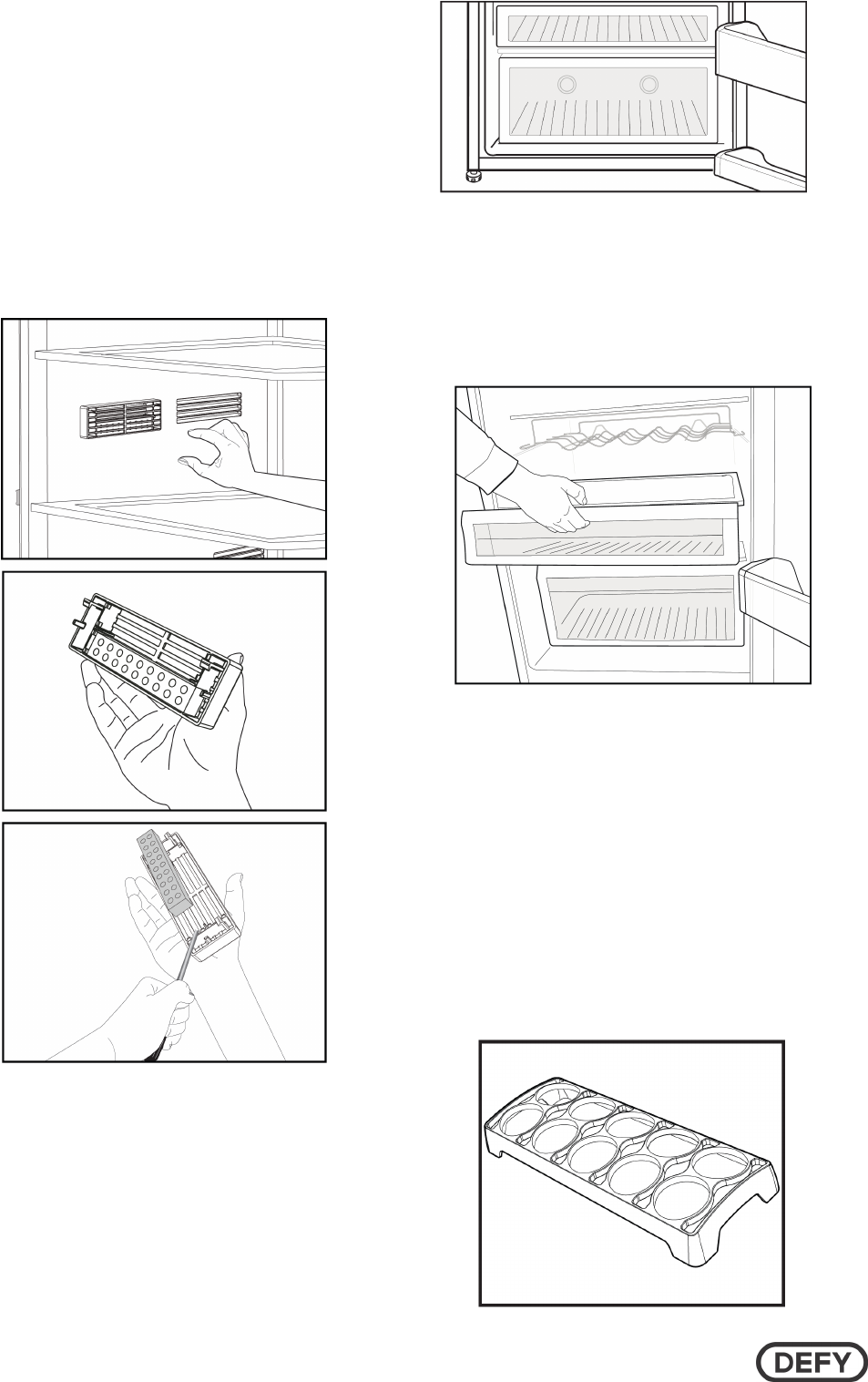 DEFY