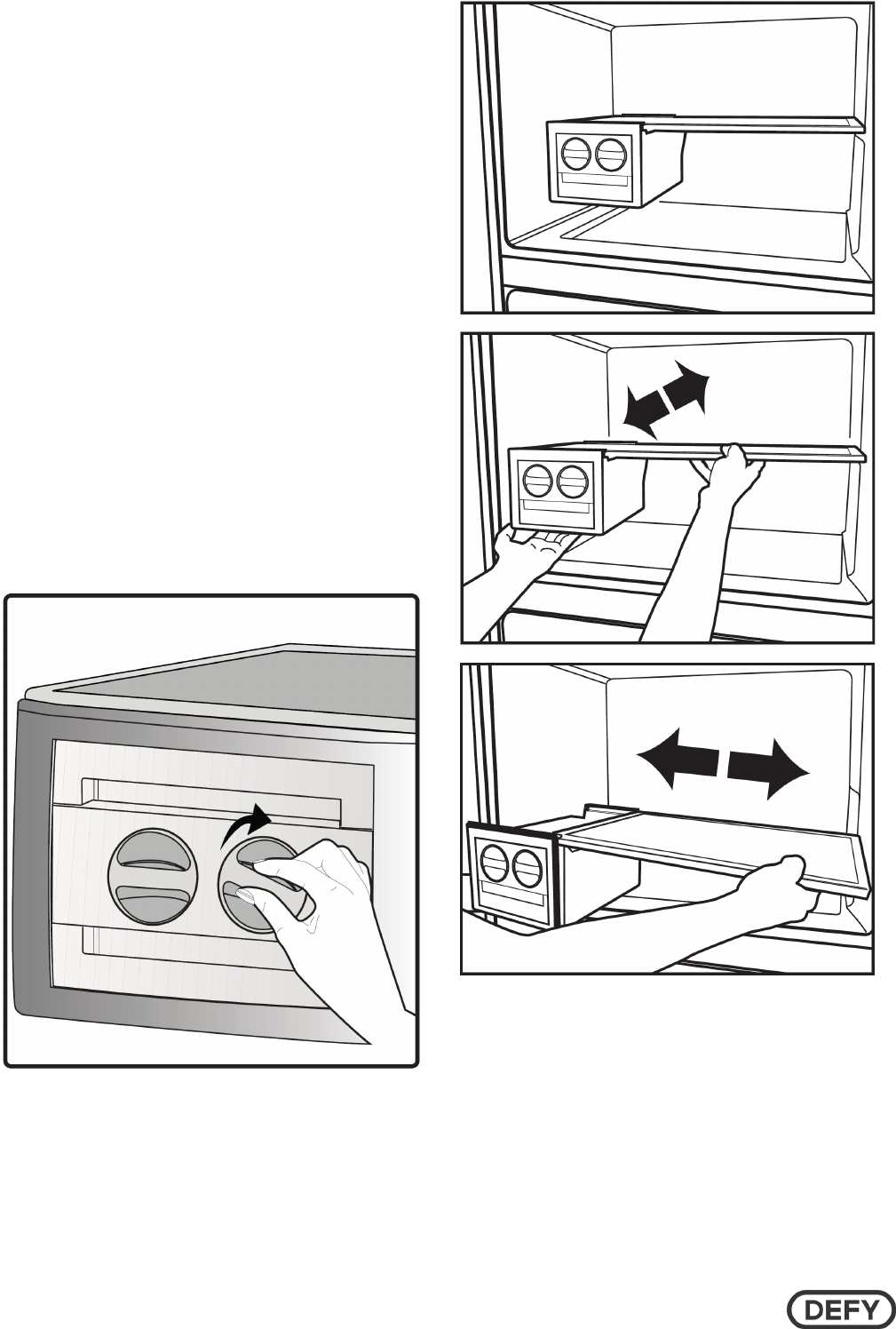 DEFY