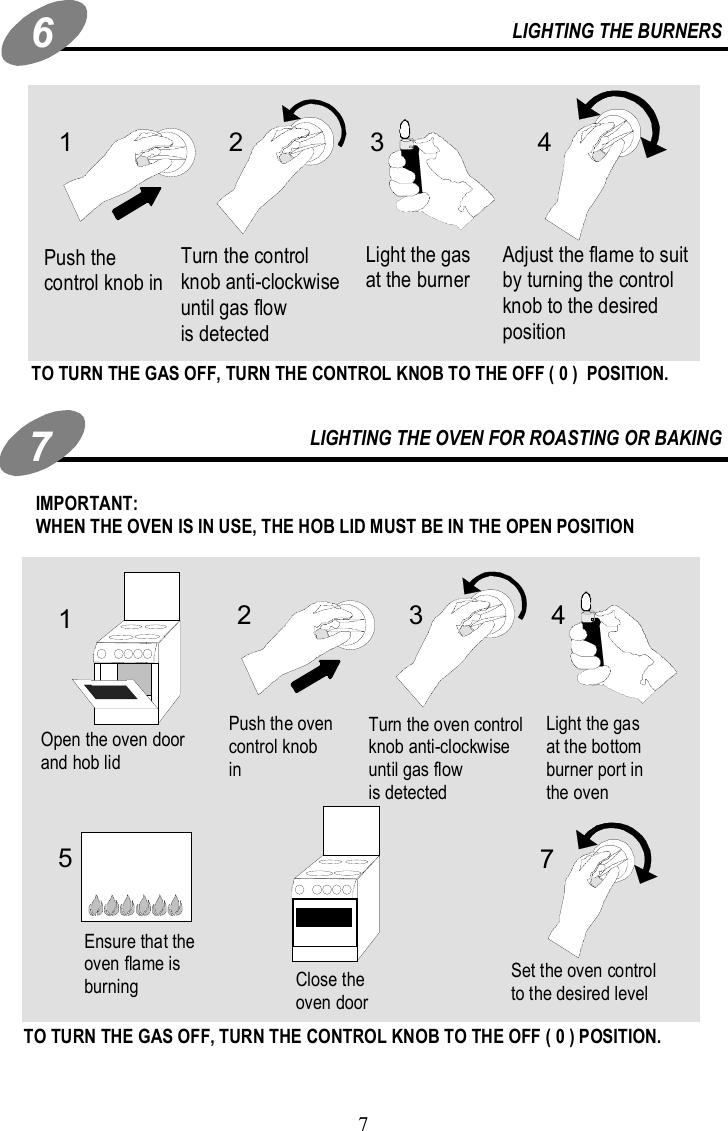 6

LIGHTING THE BURNERS

1

Push the control knob in

2

Turn the control knob anti-clockwise until gas flow is detected

3

Light the gas at the burner

4

Adjust the flame to suit by turning the control knob to the desired position

TO TURN THE GAS OFF, TURN THE CONTROL KNOB TO THE OFF ( 0 ) POSITION.

7

LIGHTING THE OVEN FOR ROASTING OR BAKING

IMPORTANT:
WHEN THE OVEN IS IN USE, THE HOB LID MUST BE IN THE OPEN POSITION

1

Open the oven door and hob lid

2

Push the oven control knob in

3

Turn the oven control knob anti-clockwise until gas flow is detected

4

Light the gas at the bottom burner port in the oven

5

Ensure that the oven flame is burning

Close the oven door

7

Set the oven control to the desired level

TO TURN THE GAS OFF, TURN THE CONTROL KNOB TO THE OFF ( 0 ) POSITION.

7