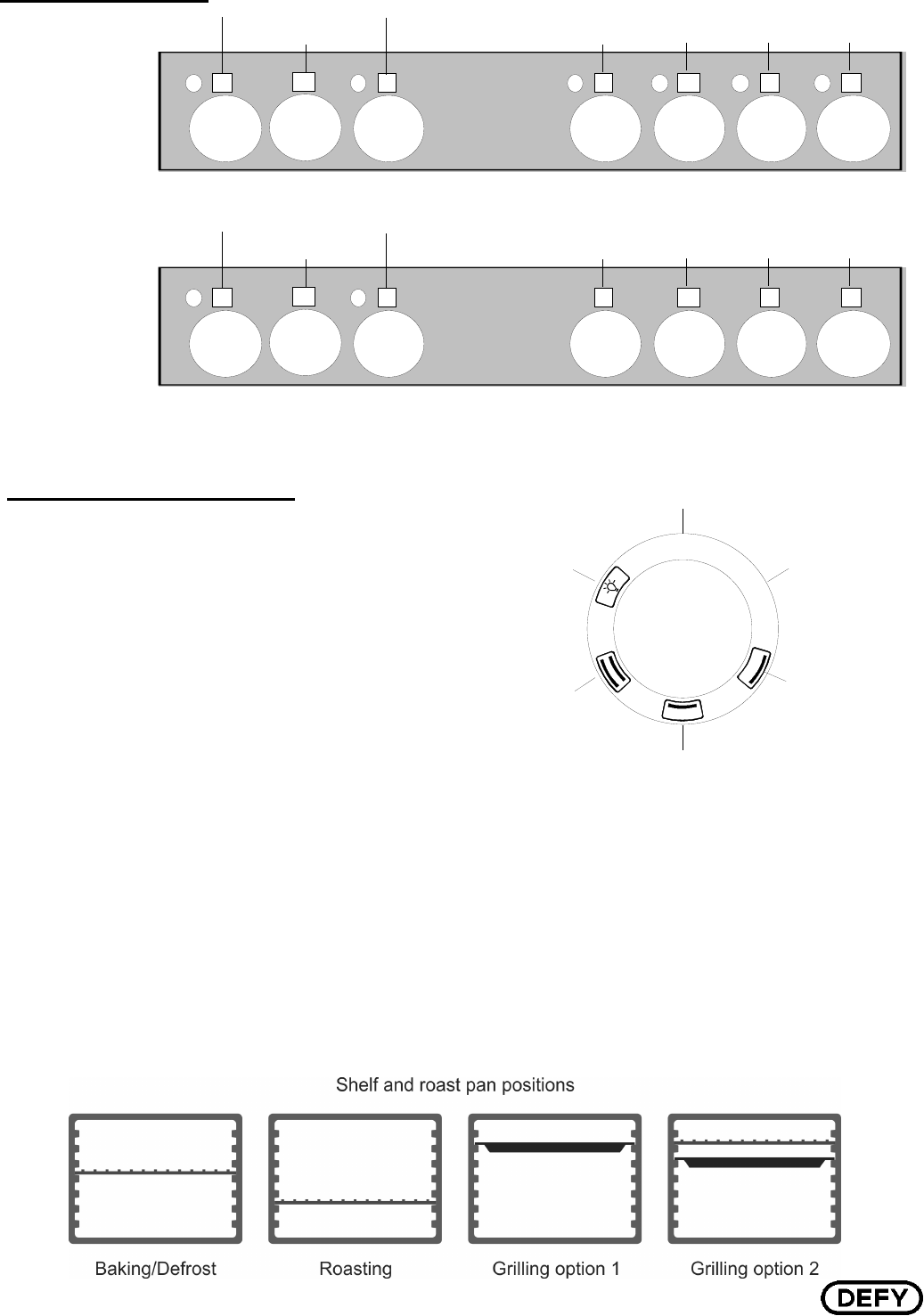 Shelf and roast pan positions

Baking/Defrost

Roasting

Grilling option 1

Grilling option 2

DEFY