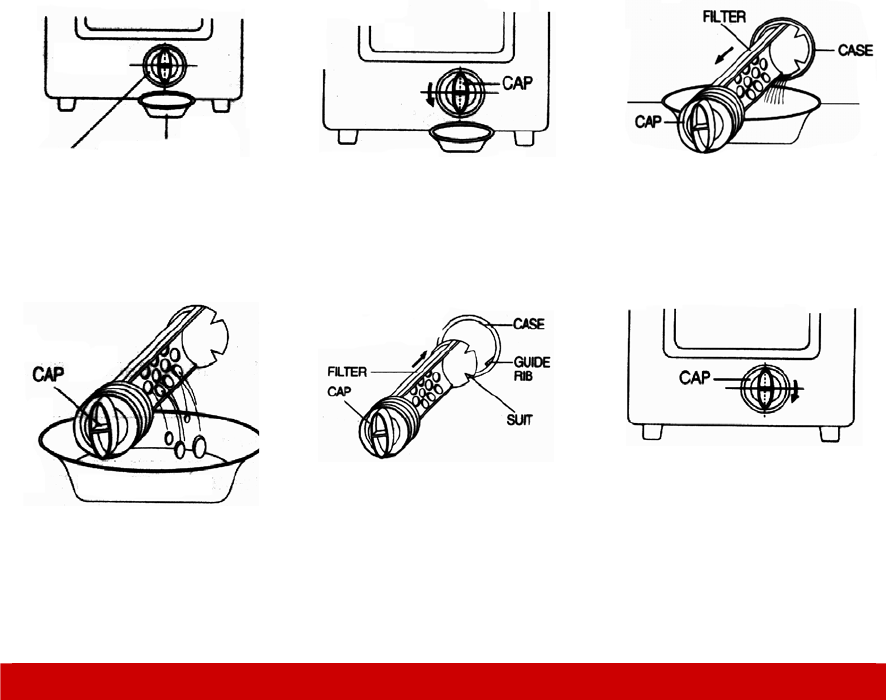 CAP

FILTER
CASE
CAP

CAP

CASE
FILTER
GUIDE RIB
CAP
SUIT

CAP