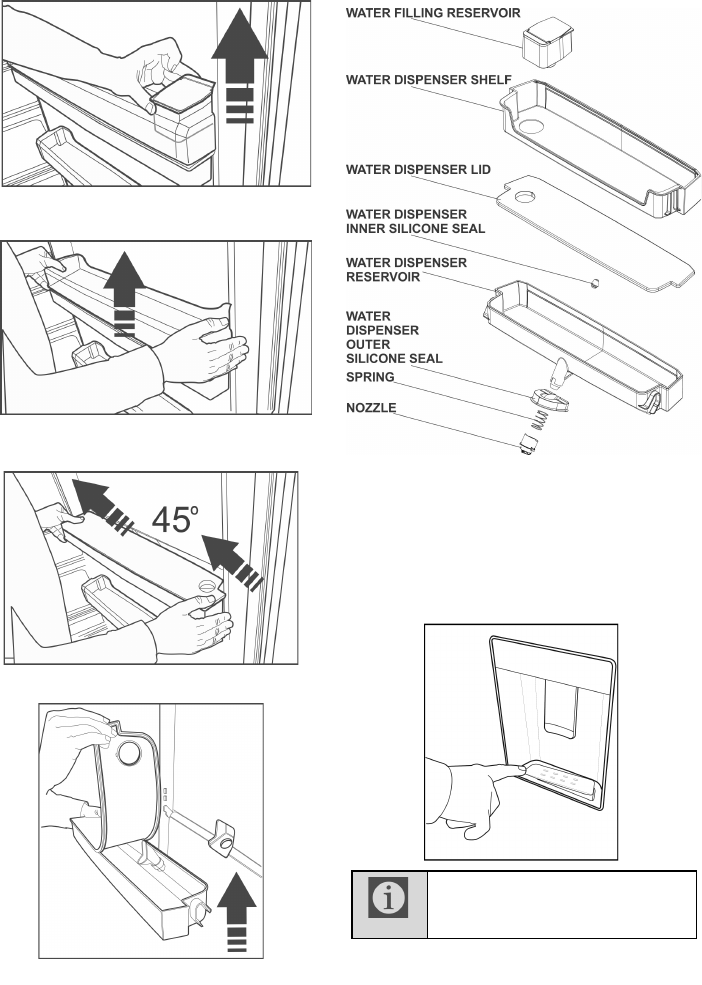 45°

WATER FILLING RESERVOIR

WATER DISPENSER SHELF

WATER DISPENSER LID

WATER DISPENSER INNER SILICONE SEAL

WATER DISPENSER RESERVOIR

WATER DISPENSER OUTER SILICONE SEAL

SPRING

NOZZLE