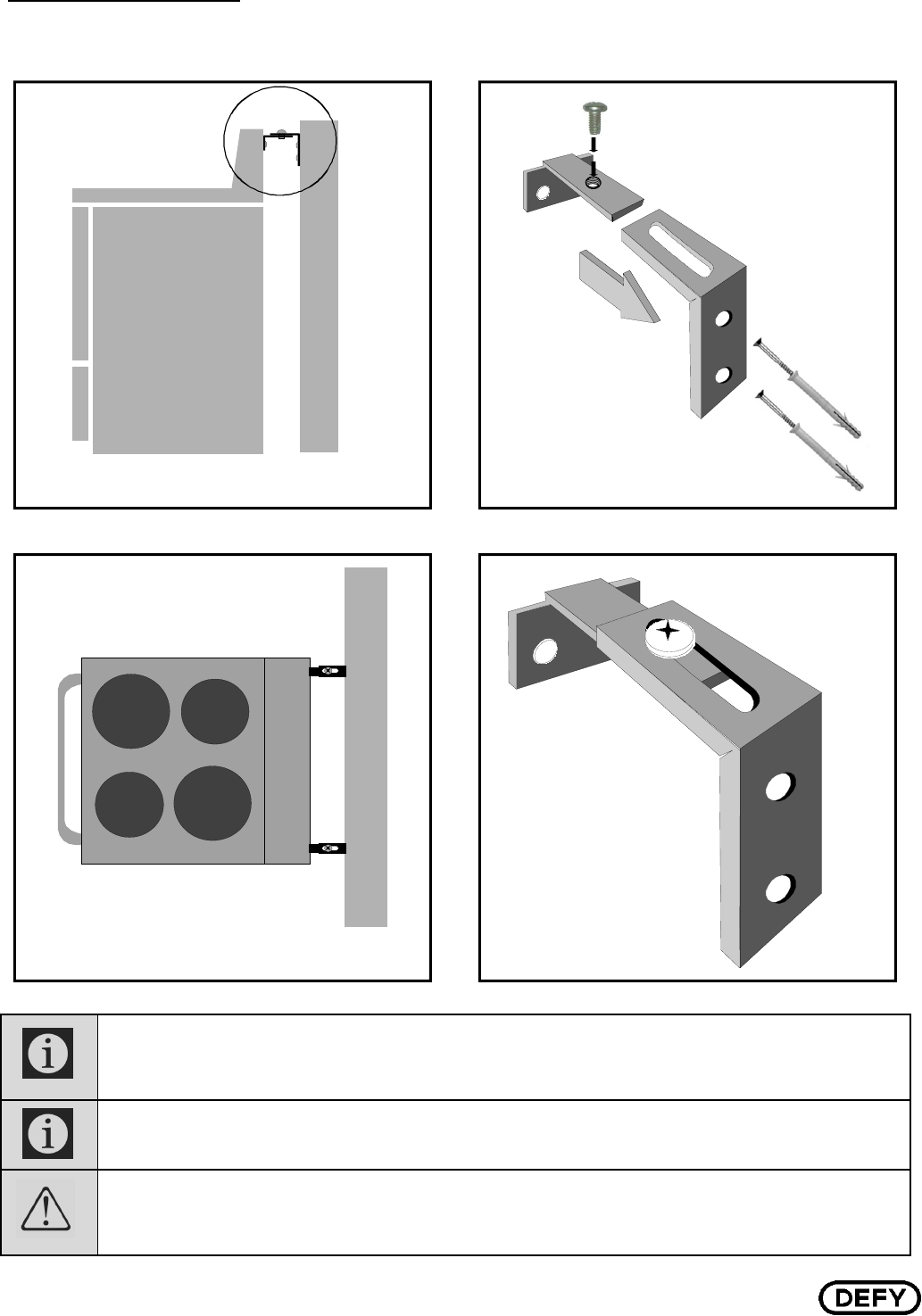 DEFY