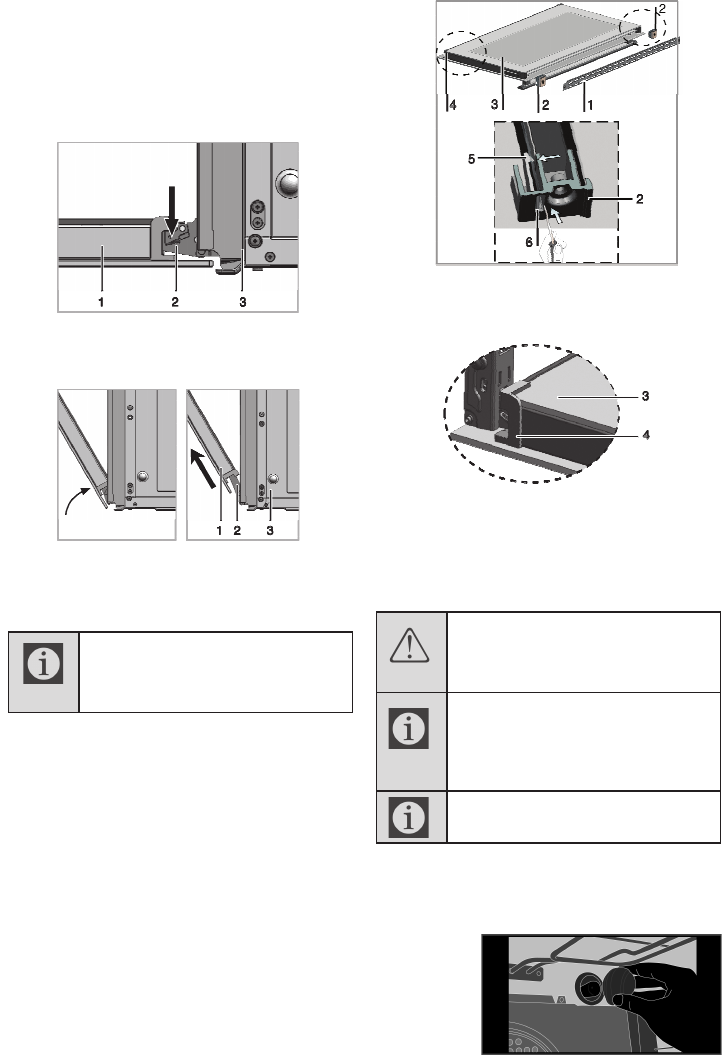 1

2

3

1 2 3

2

4 3 2 1

5

2

6

3

4