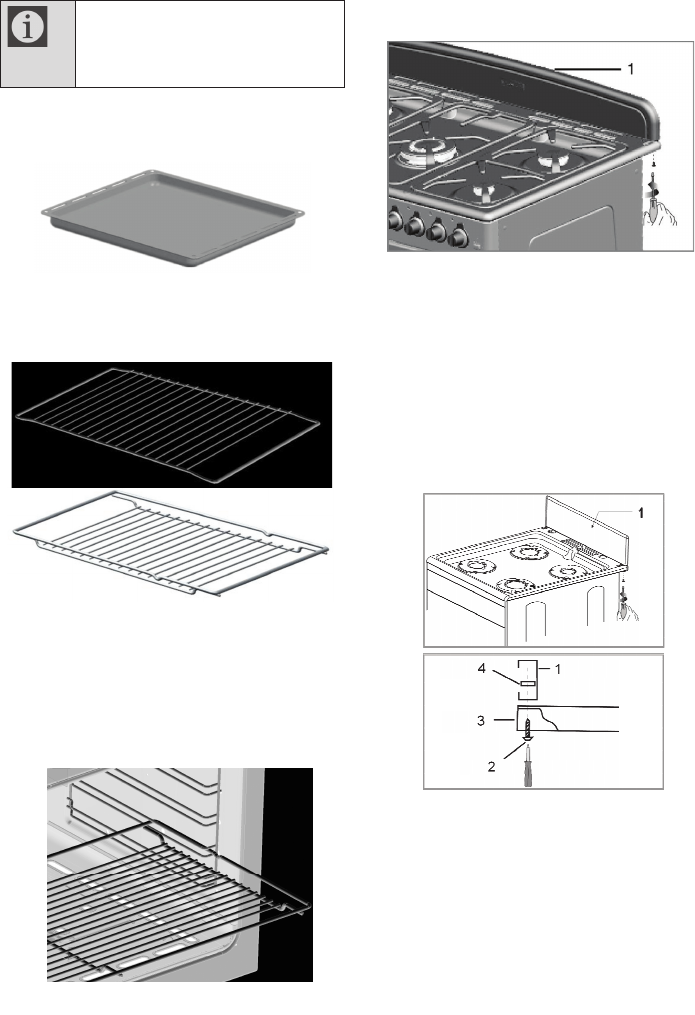 1

1

4
1
3
2