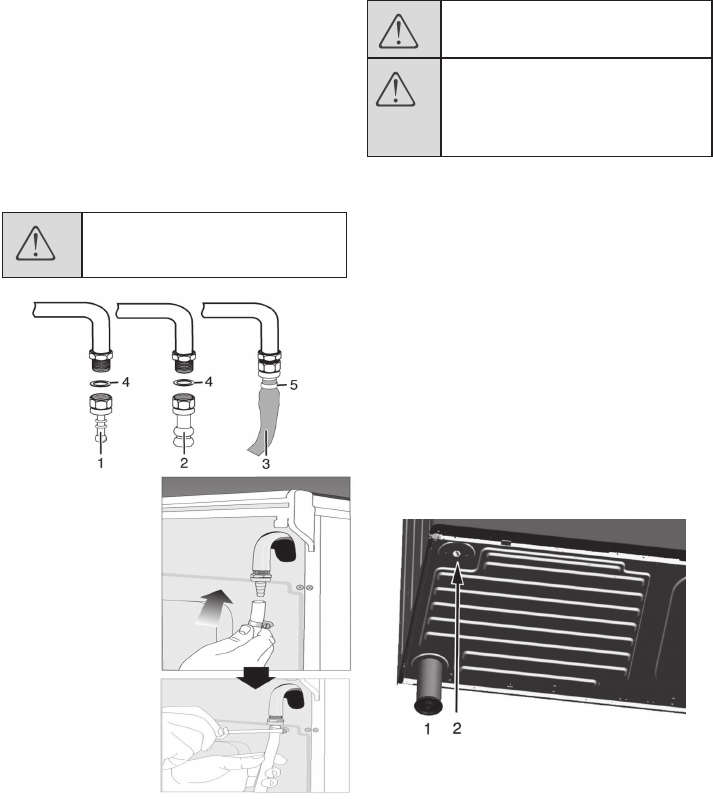 4
4
5
1
2
3
1
2