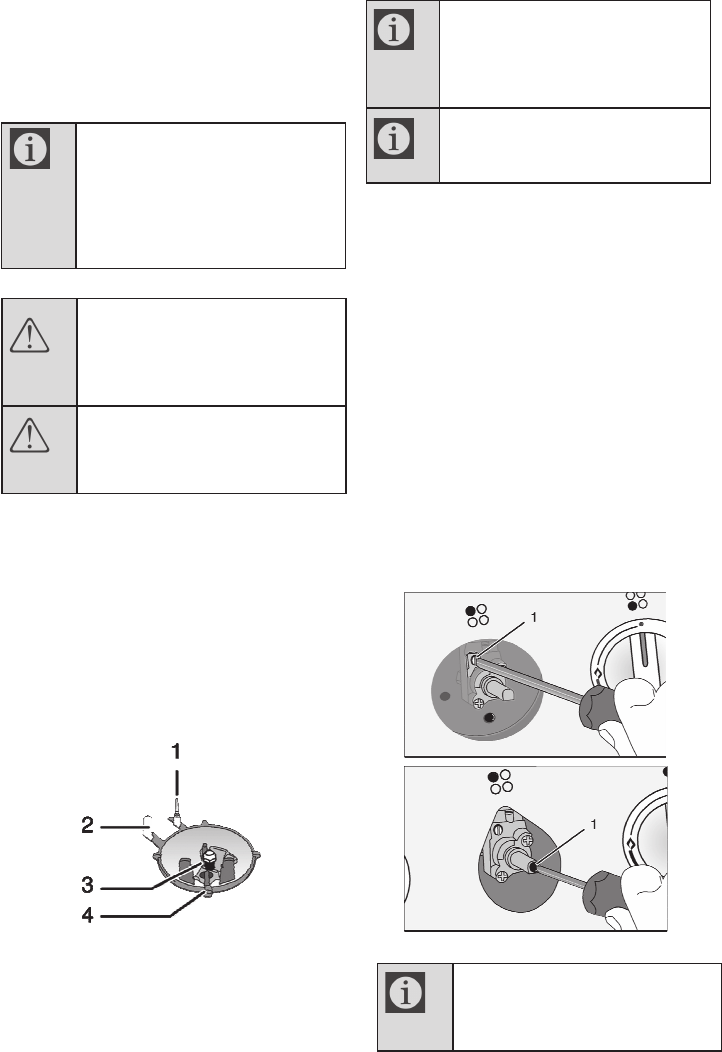 1
2
3
4

1

1