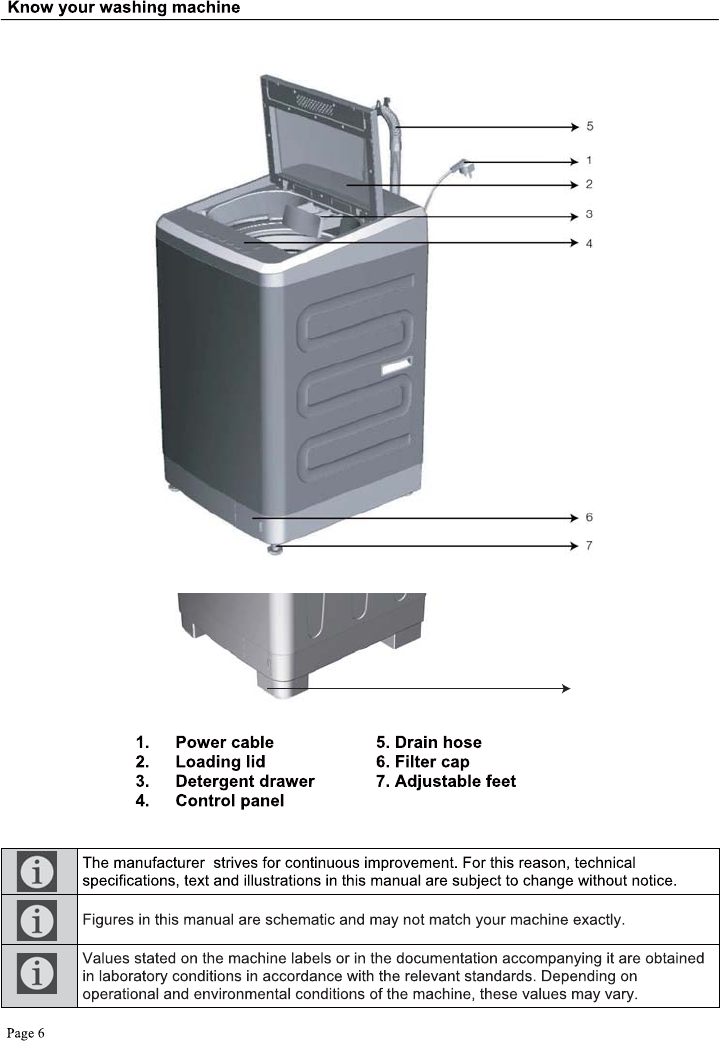 Know your washing machine

5
1
2
3
4
6
7

1. Power cable
2. Loading lid
3. Detergent drawer
4. Control panel

5. Drain hose
6. Filter cap
7. Adjustable feet

| | |
|---|---|
| i | The manufacturer strives for continuous improvement. For this reason, technical specifications, text and illustrations in this manual are subject to change without notice. |
| i | Figures in this manual are schematic and may not match your machine exactly. |
| i | Values stated on the machine labels or in the documentation accompanying it are obtained in laboratory conditions in accordance with the relevant standards. Depending on operational and environmental conditions of the machine, these values may vary. |

Page 6