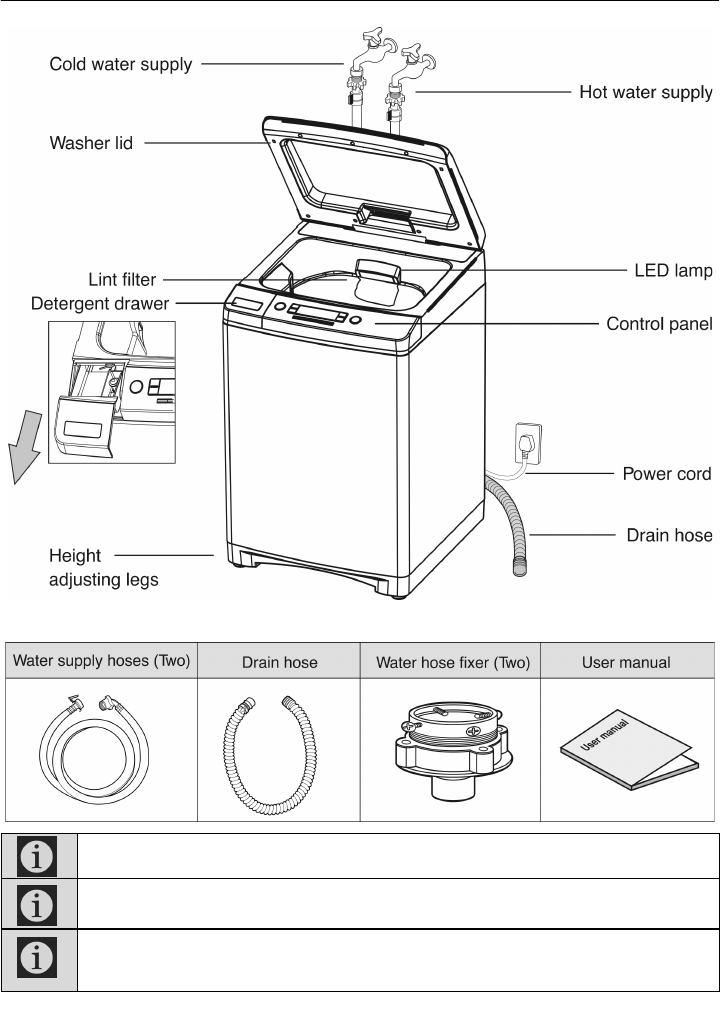 Cold water supply

Hot water supply

Washer lid

Lint filter

LED lamp

Detergent drawer

Control panel

Power cord

Drain hose

Height adjusting legs

| Water supply hoses (Two) | Drain hose | Water hose fixer (Two) | User manual |
|---|---|---|---|
| | | | User manual |