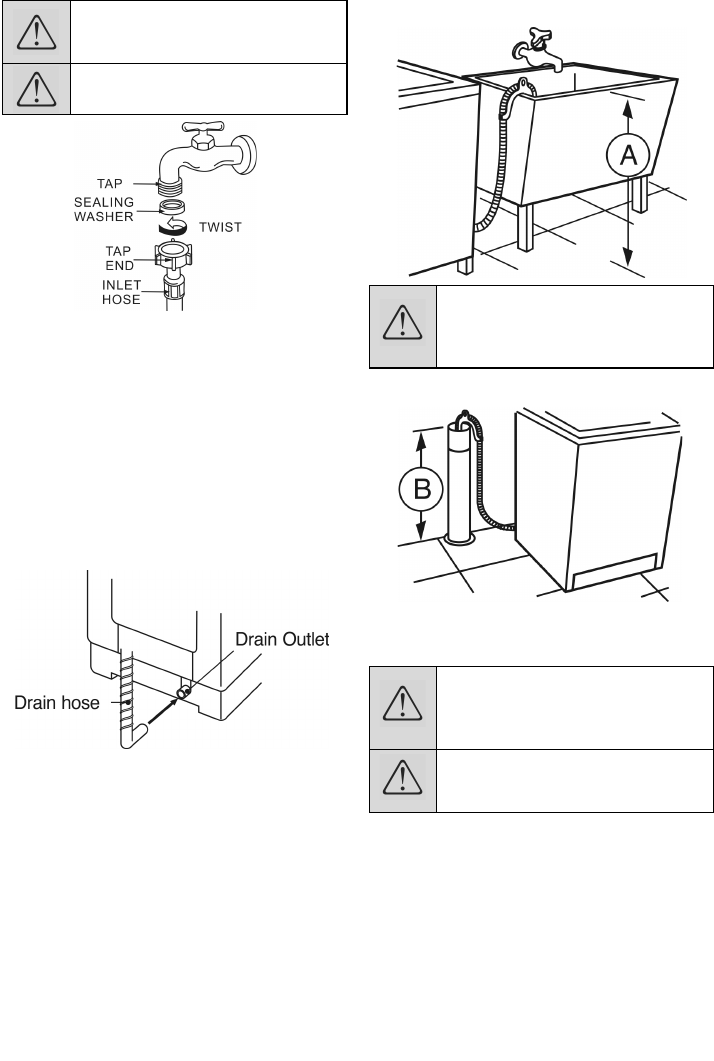 TAP
SEALING WASHER
TWIST
TAP END
INLET HOSE

Drain Outlet
Drain hose

A

B