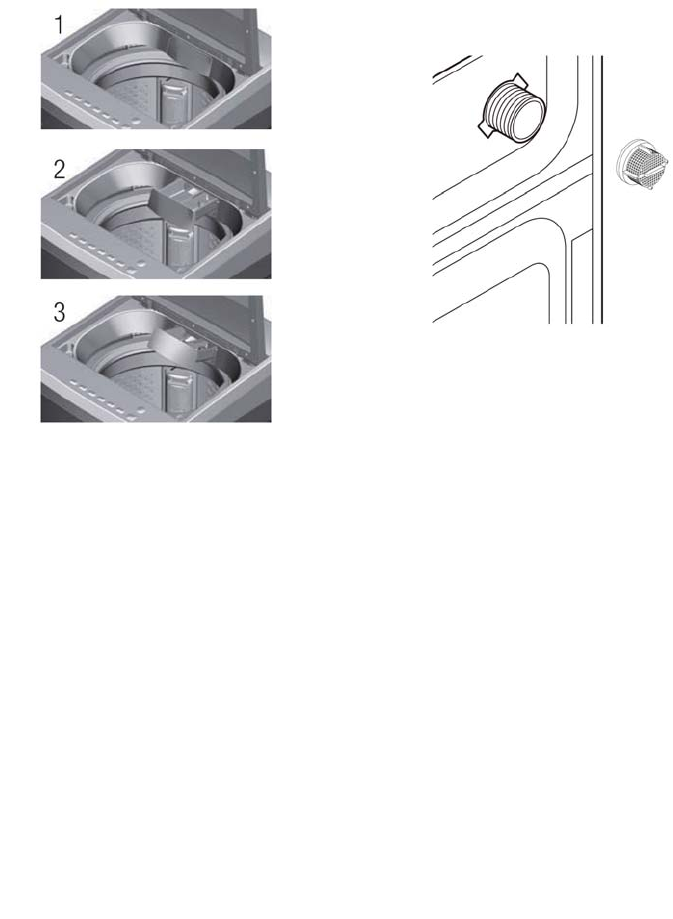 1

2

3