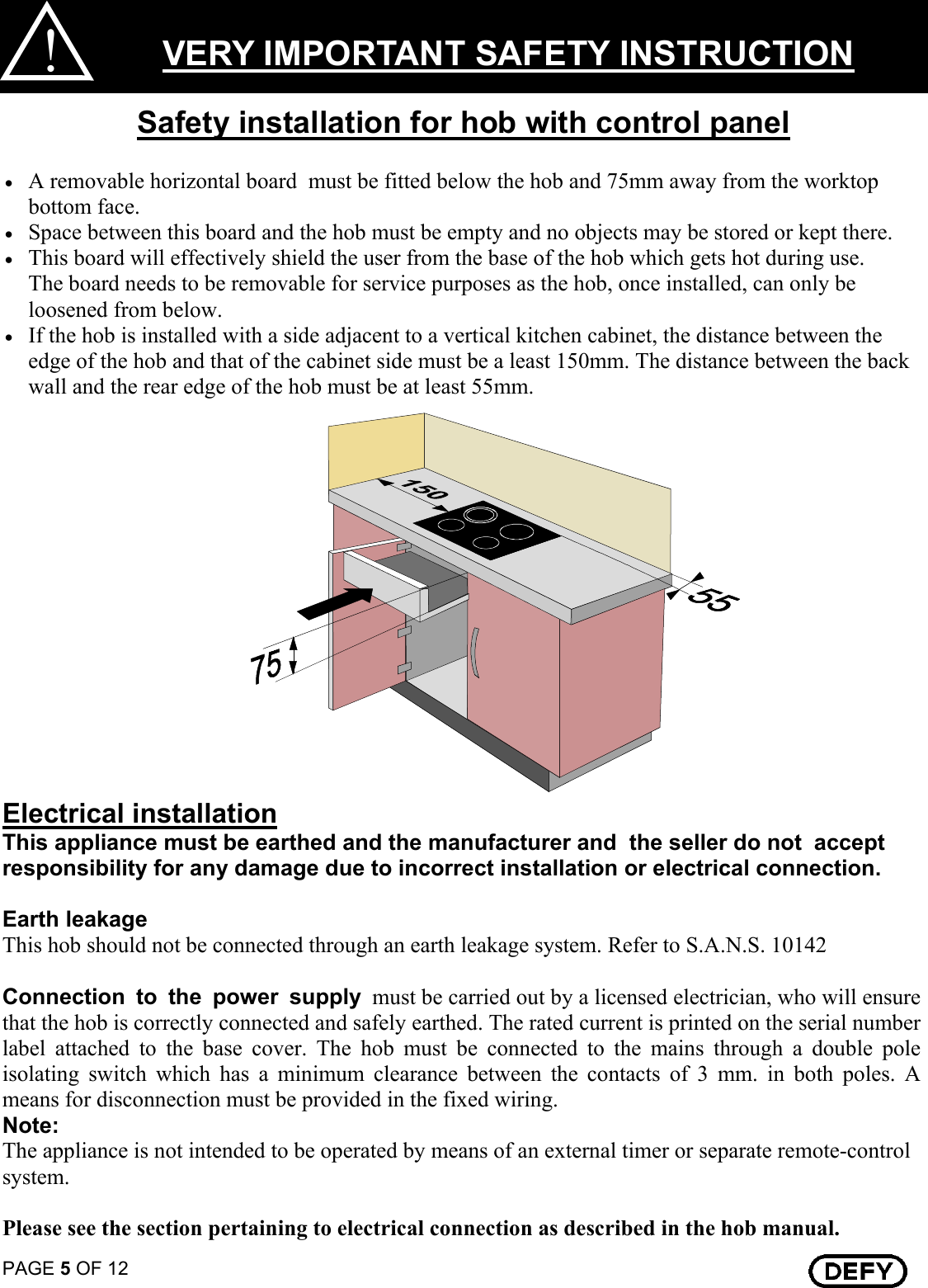 !

VERY IMPORTANT SAFETY INSTRUCTION

Safety installation for hob with control panel

• A removable horizontal board must be fitted below the hob and 75mm away from the worktop bottom face.
• Space between this board and the hob must be empty and no objects may be stored or kept there.
• This board will effectively shield the user from the base of the hob which gets hot during use. The board needs to be removable for service purposes as the hob, once installed, can only be loosened from below.
• If the hob is installed with a side adjacent to a vertical kitchen cabinet, the distance between the edge of the hob and that of the cabinet side must be a least 150mm. The distance between the back wall and the rear edge of the hob must be at least 55mm.

150

55

75

Electrical installation
This appliance must be earthed and the manufacturer and the seller do not accept responsibility for any damage due to incorrect installation or electrical connection.

Earth leakage
This hob should not be connected through an earth leakage system. Refer to S.A.N.S. 10142

Connection to the power supply must be carried out by a licensed electrician, who will ensure that the hob is correctly connected and safely earthed. The rated current is printed on the serial number label attached to the base cover. The hob must be connected to the mains through a double pole isolating switch which has a minimum clearance between the contacts of 3 mm. in both poles. A means for disconnection must be provided in the fixed wiring.
Note:
The appliance is not intended to be operated by means of an external timer or separate remote-control system.

Please see the section pertaining to electrical connection as described in the hob manual.

PAGE 5 OF 12

DEFY