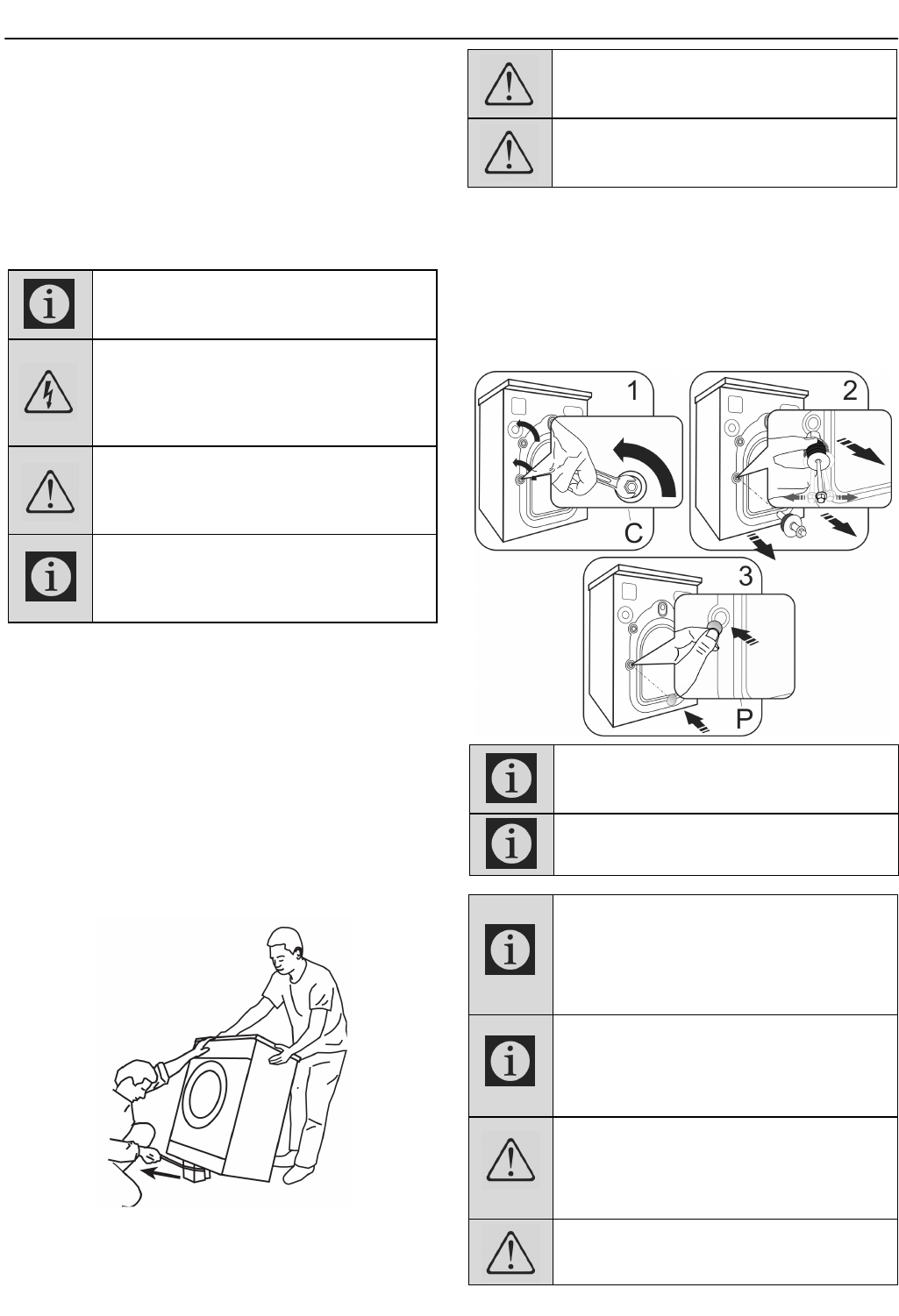 1

2

C

3

P