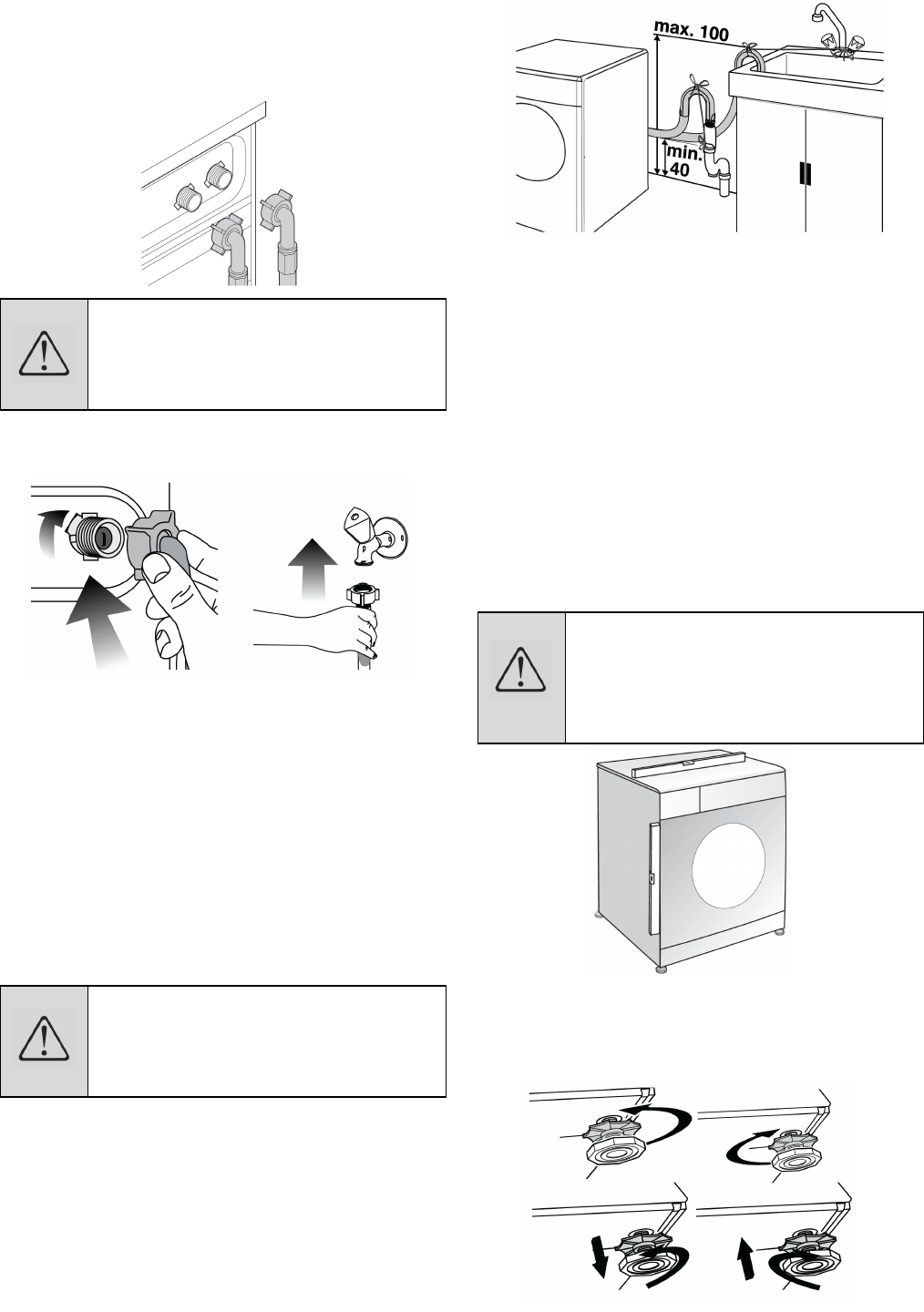 max. 100

min. 40