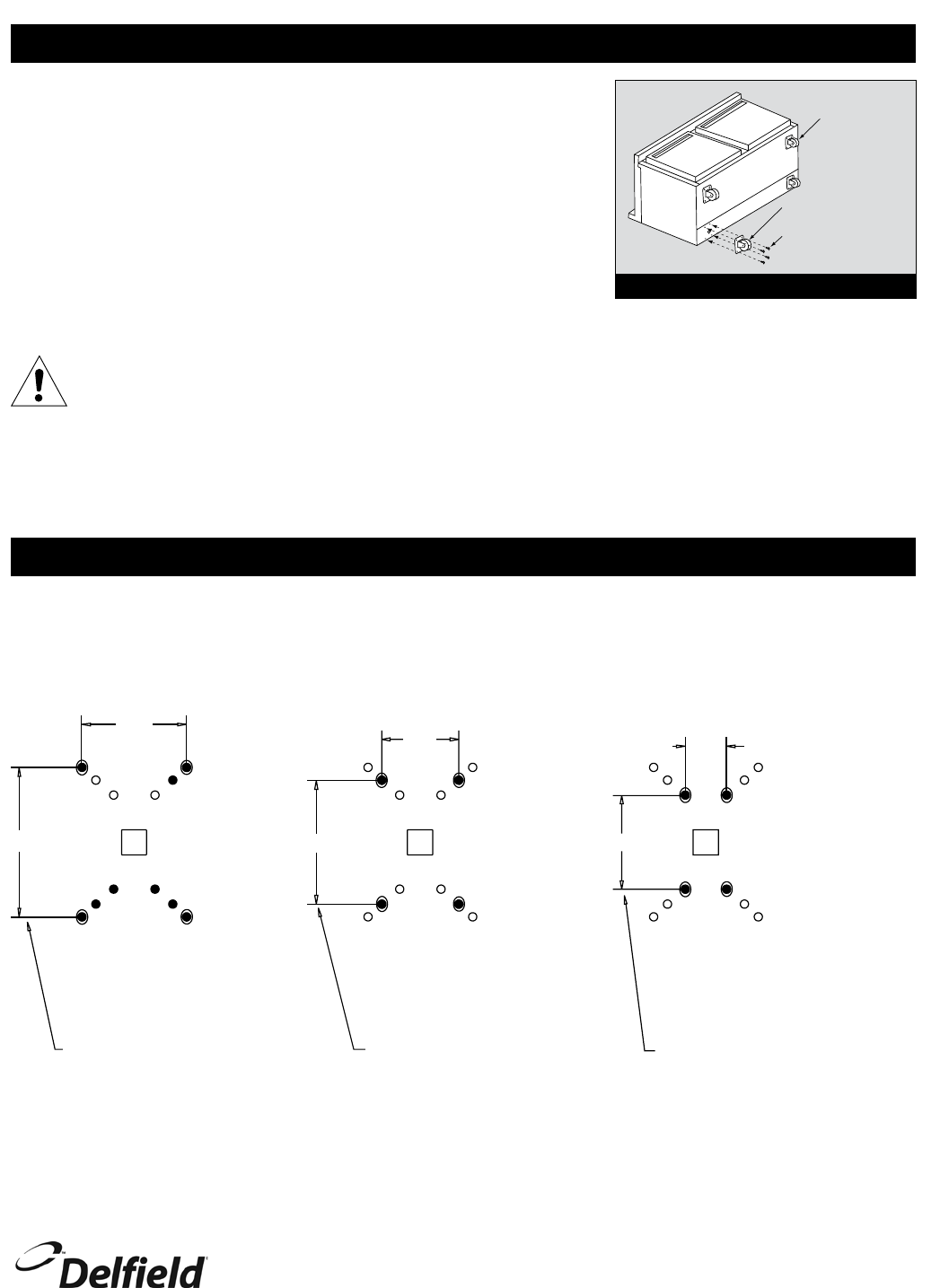 Delfield