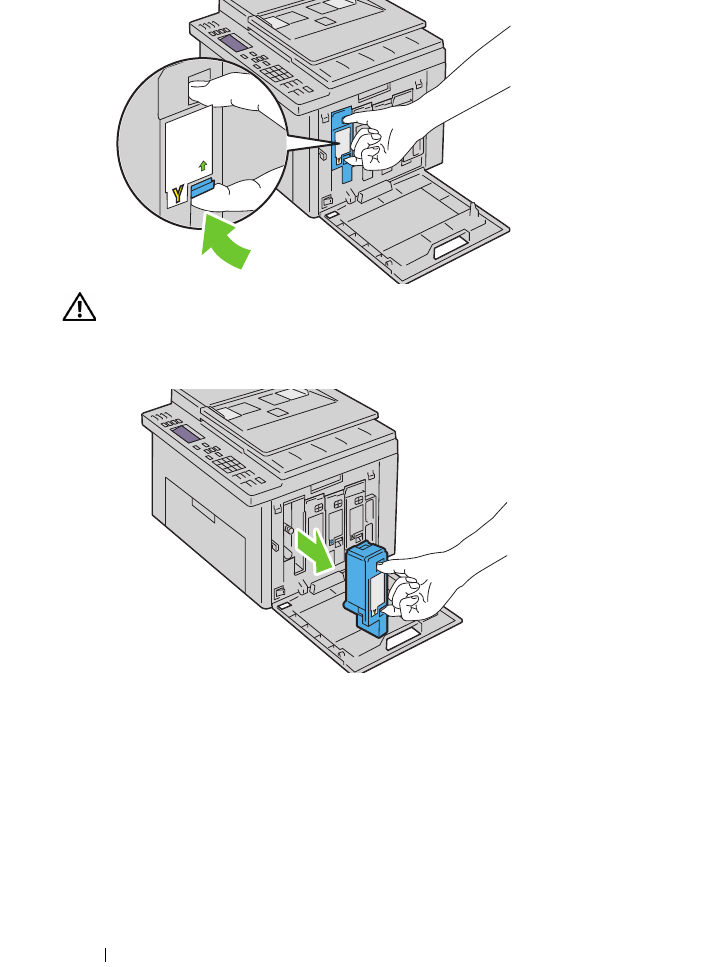 Y