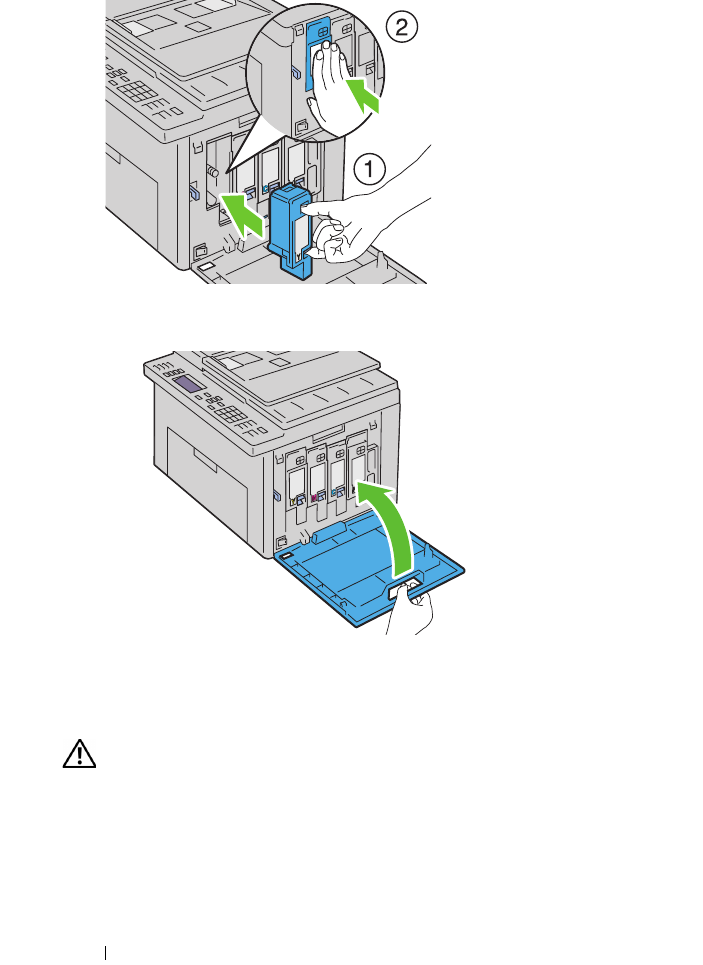 ②

①