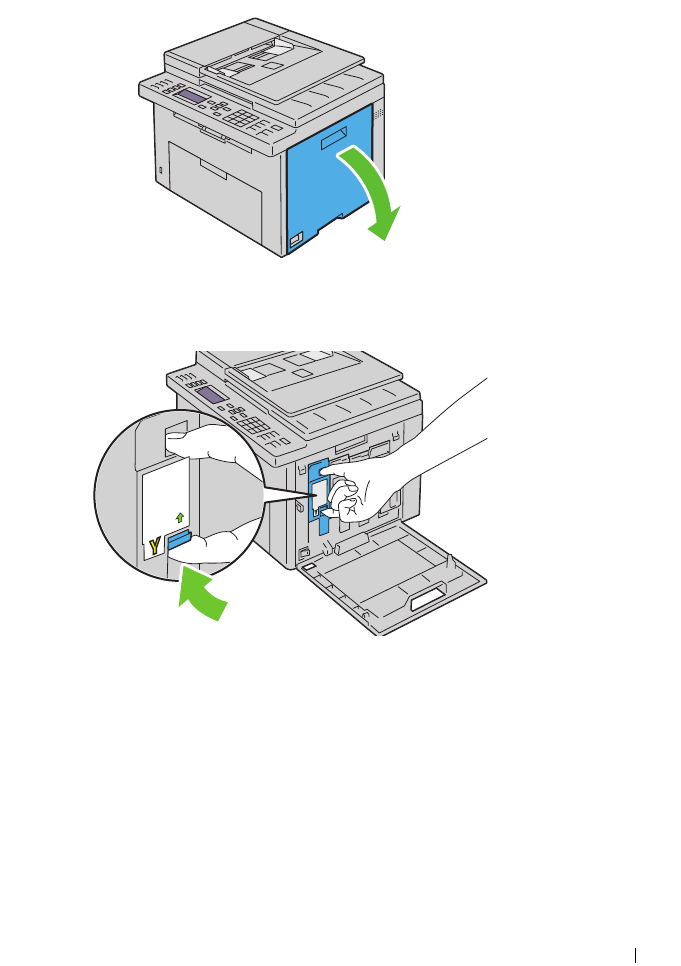 Y