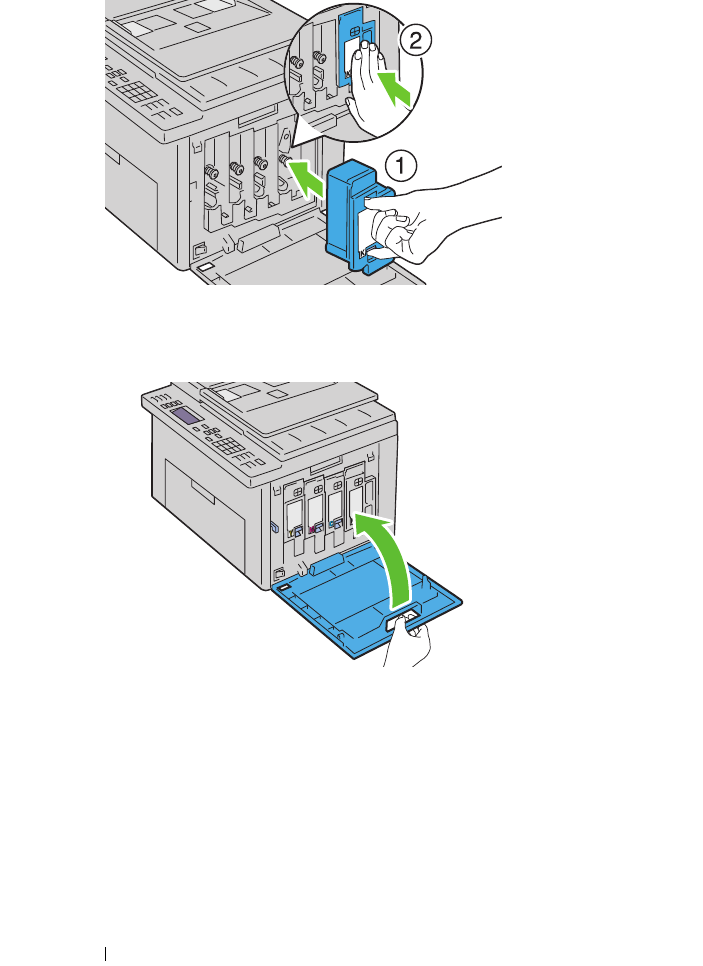 2

1