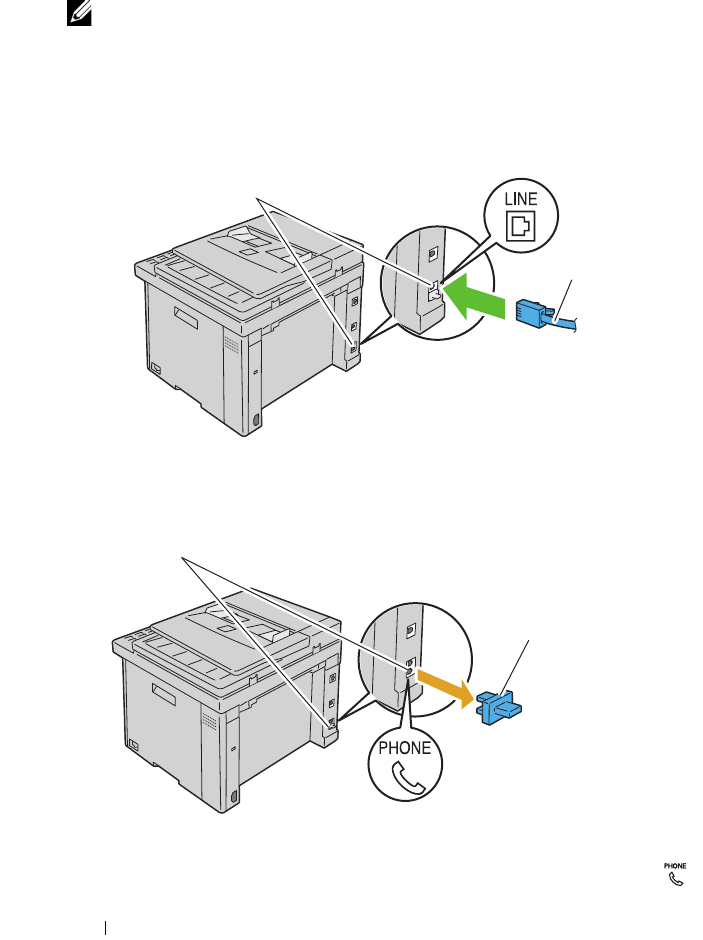 LINE

PHONE

PHONE