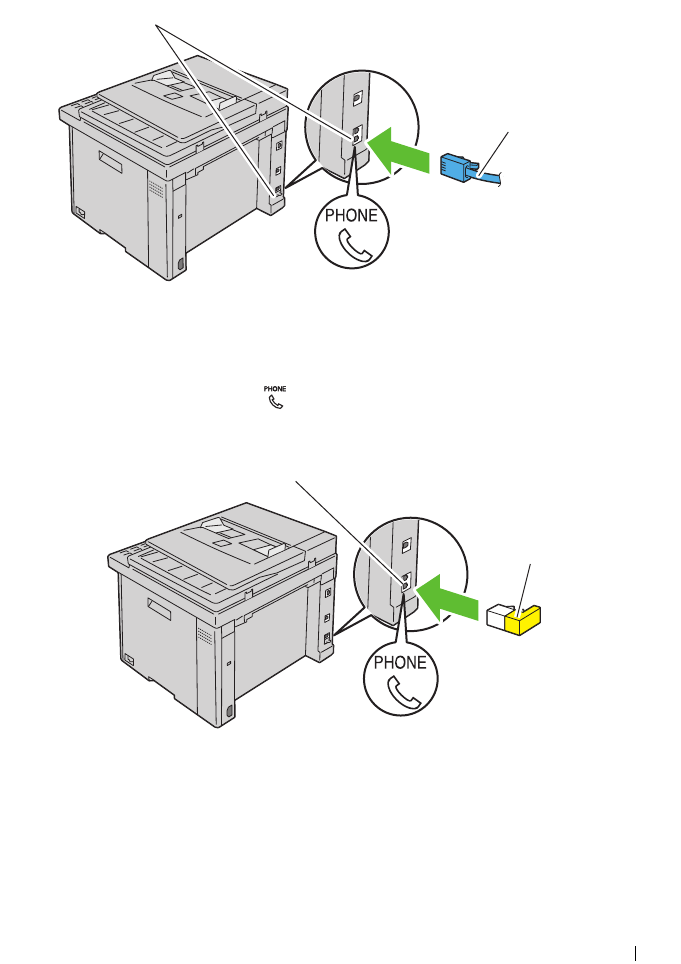 PHONE

PHONE

PHONE