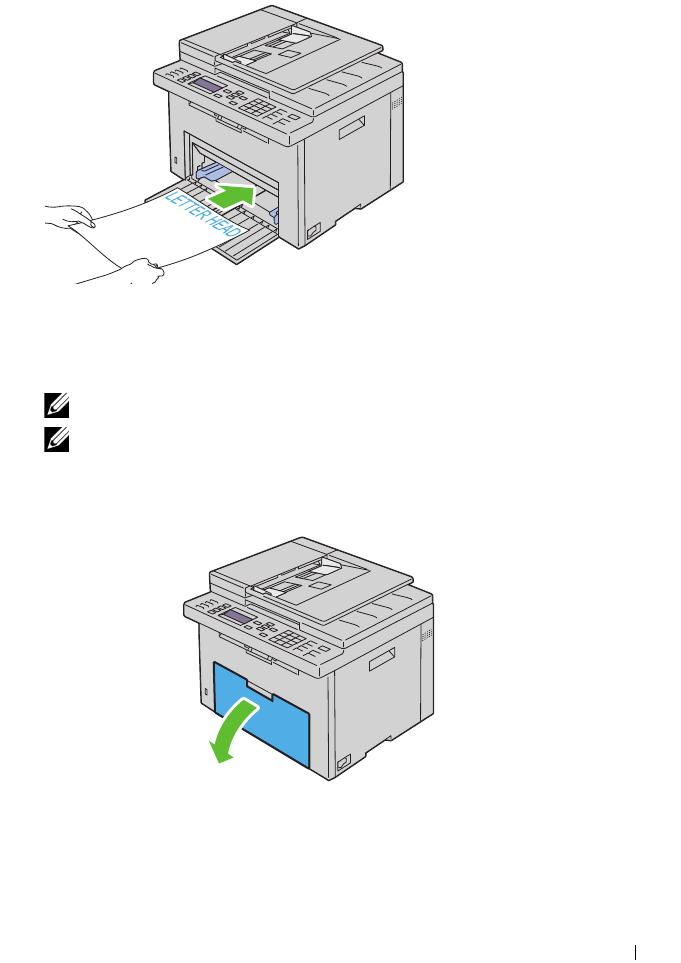 LETTER HEAD