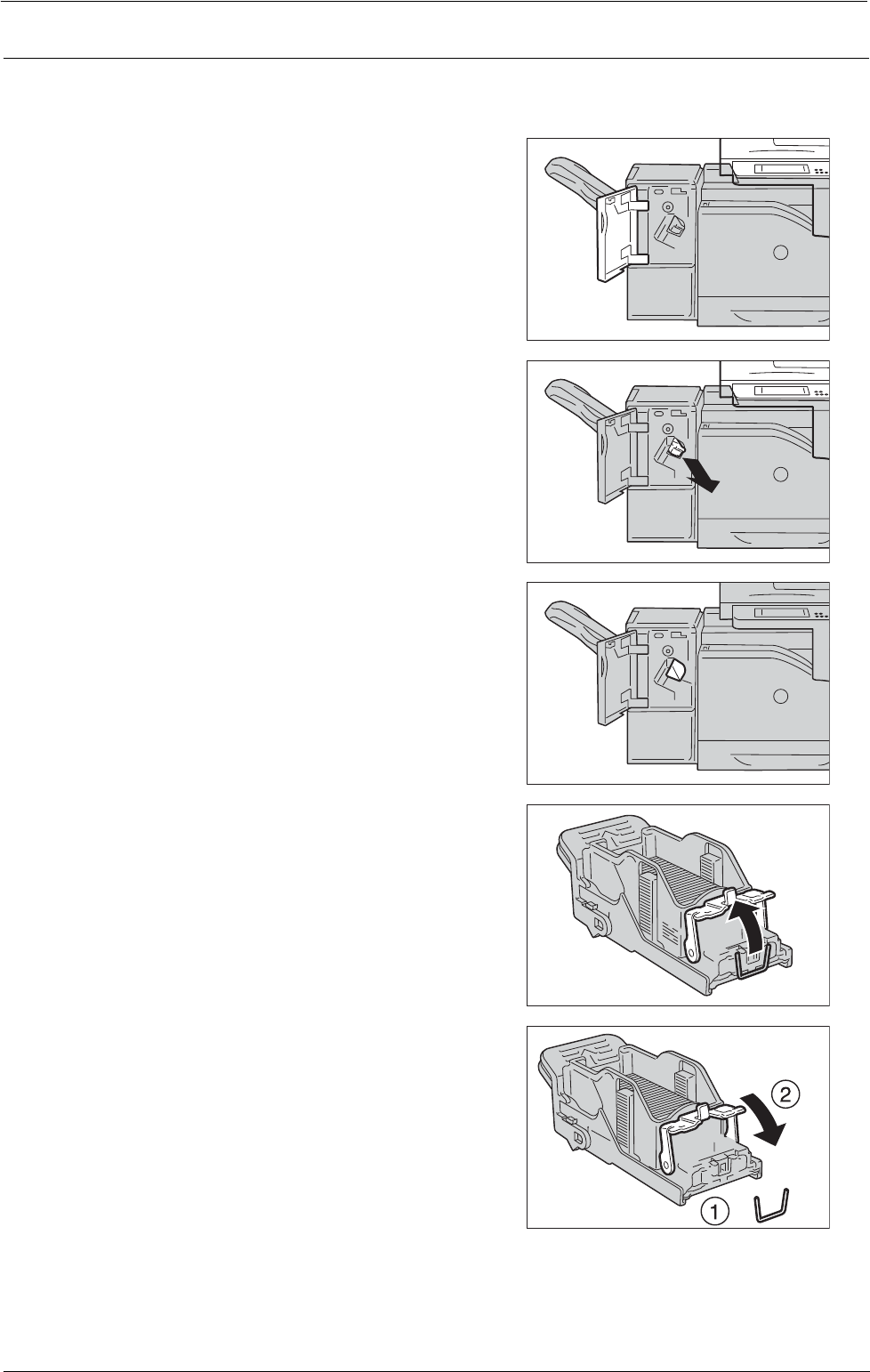 ②
①