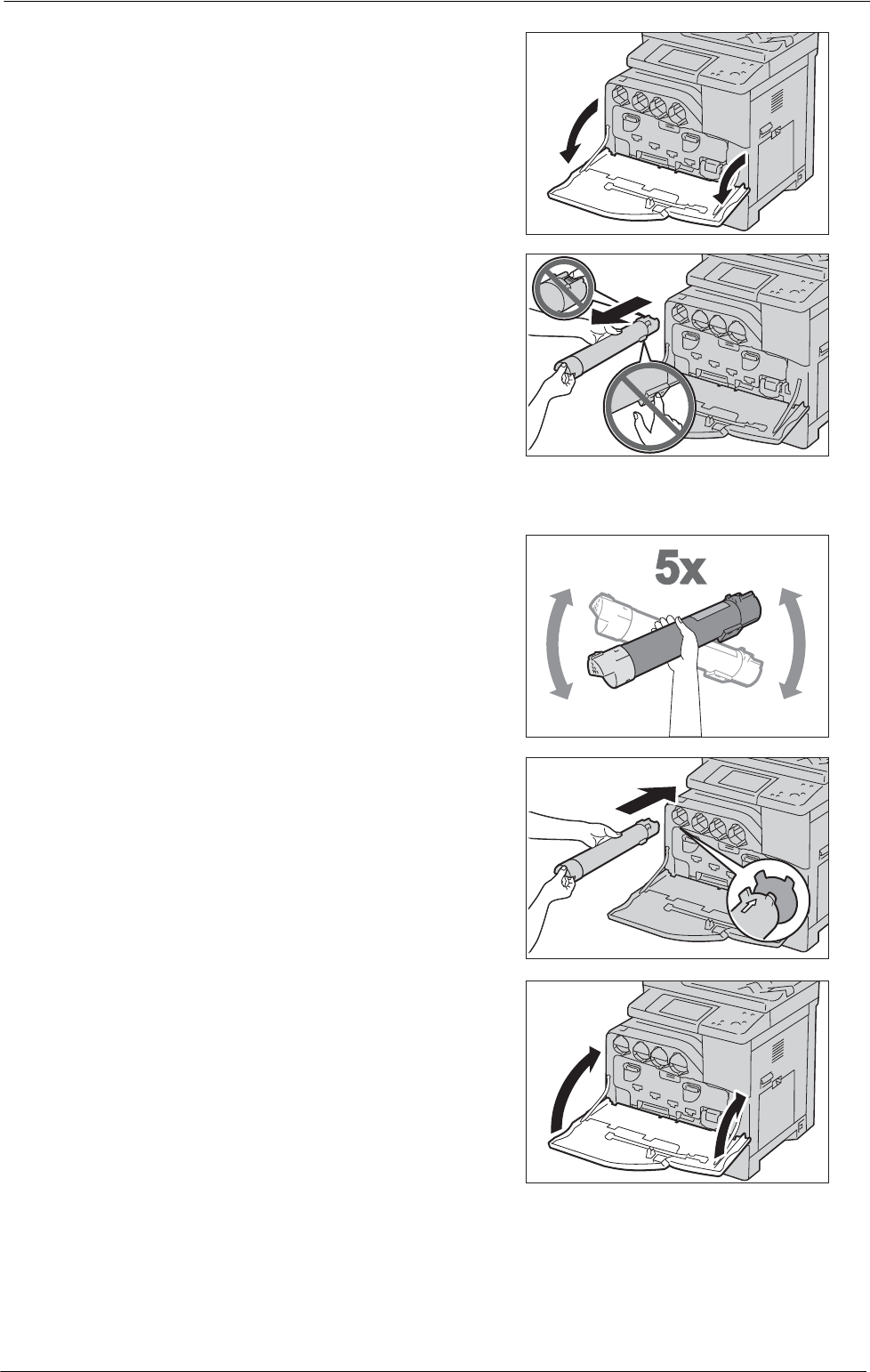 5x